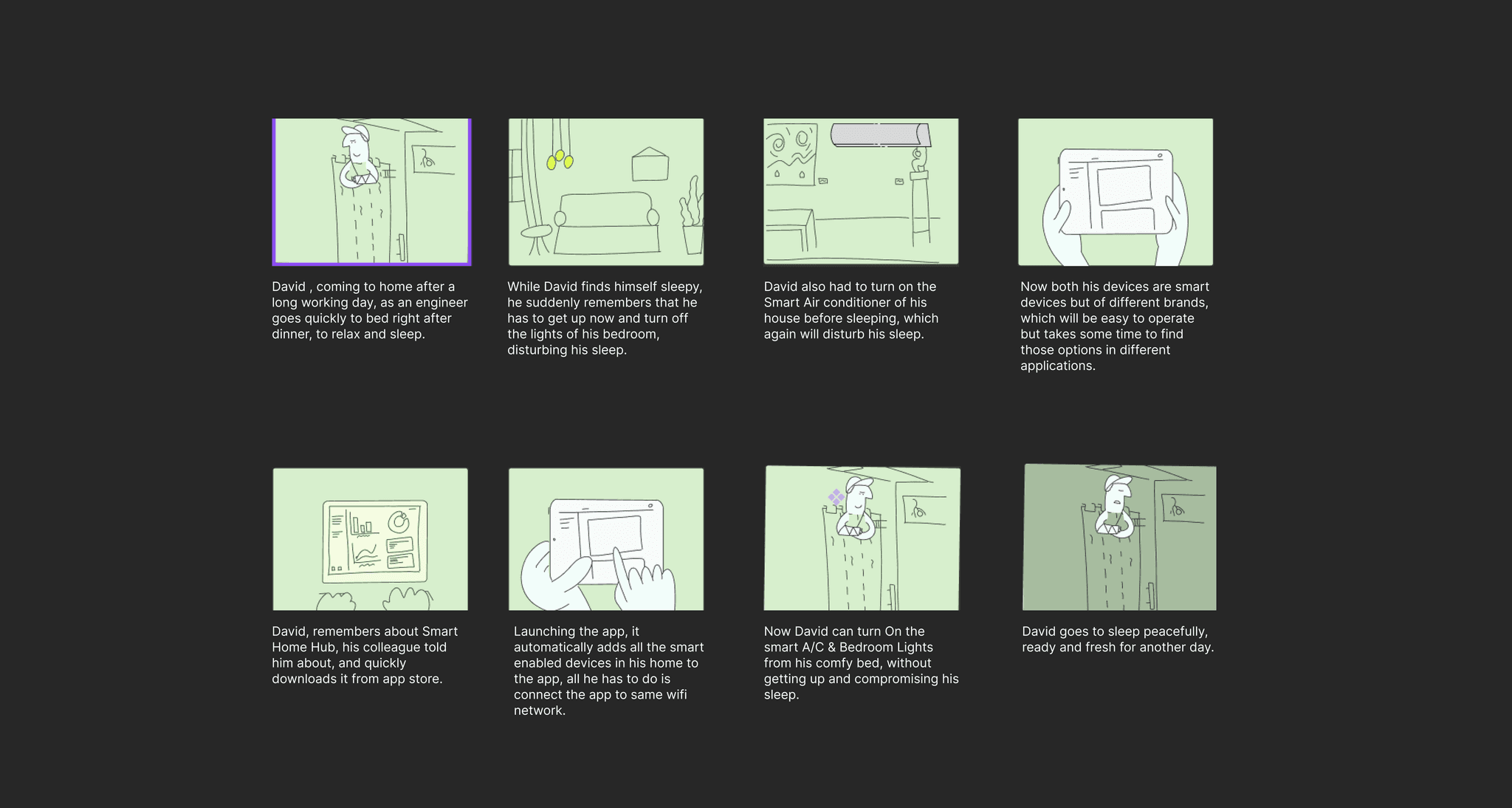 David , coming to home after a long working day, as an engineer goes quickly to bed right after dinner, to relax and sleep.

While David finds himself sleepy, he suddenly remembers that he has to get up now and turn off the lights of his bedroom, disturbing his sleep.

David also had to turn on the Smart Air conditioner of his house before sleeping, which again will disturb his sleep.

Now both his devices are smart devices but of different brands, which will be easy to operate but takes some time to find those options in different applications.

David, remembers about Smart Home Hub, his colleague told him about, and quickly downloads it from app store.

Launching the app, it automatically adds all the smart enabled devices in his home to the app, all he has to do is connect the app to same wifi network.

Now David can turn On the smart A/C & Bedroom Lights from his comfy bed, without getting up and compromising his sleep.

David goes to sleep peacefully, ready and fresh for another day.