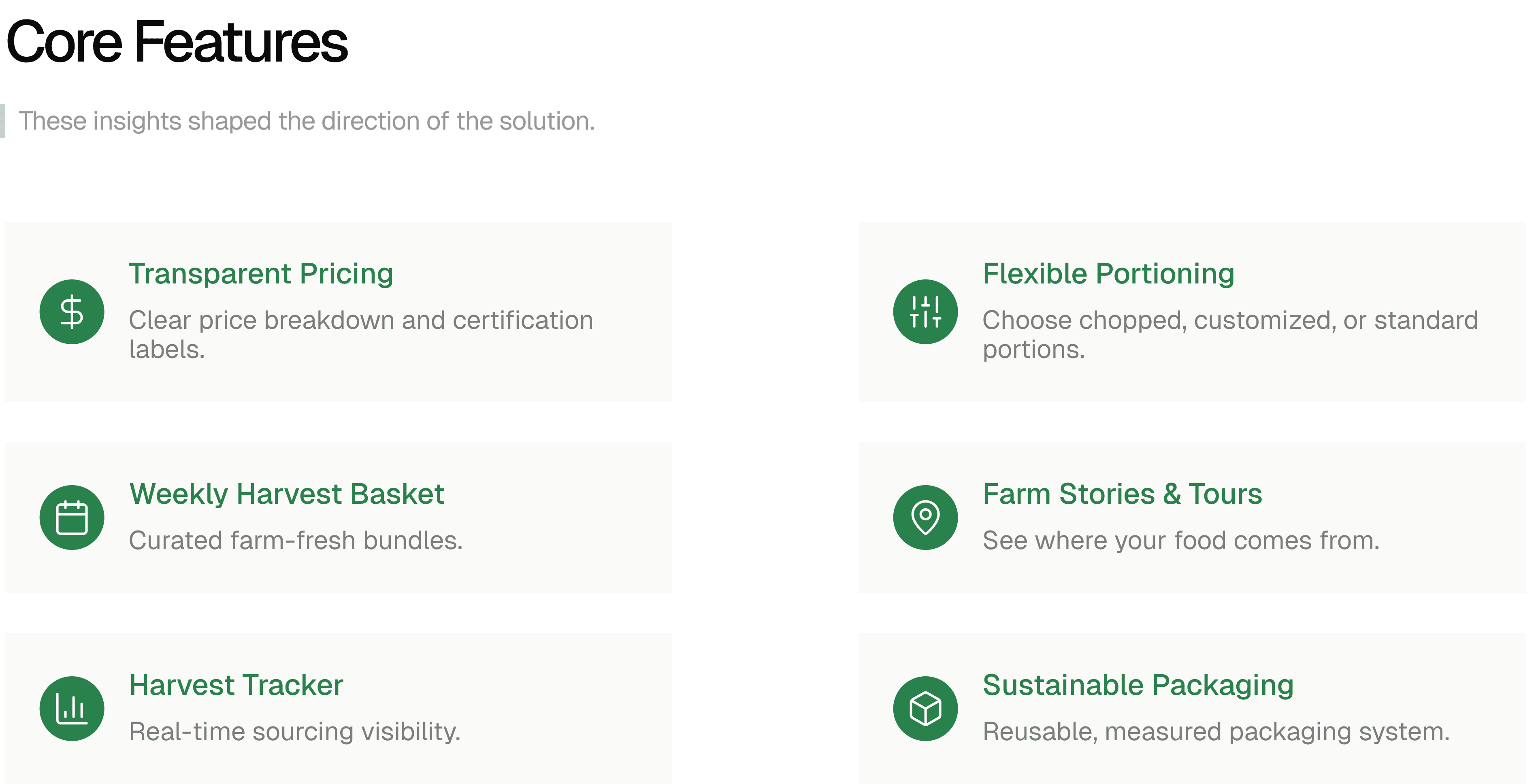 Core Features

These insights shaped the direction of the solution.

Transparent Pricing

Clear price breakdown and certification labels.

Weekly Harvest Basket

Curated farm-fresh bundles.

Harvest Tracker

Real-time sourcing visibility.

Flexible Portioning

Choose chopped, customized, or standard portions.

Farm Stories & Tours

See where your food comes from.

Sustainable Packaging

Reusable, measured packaging system.