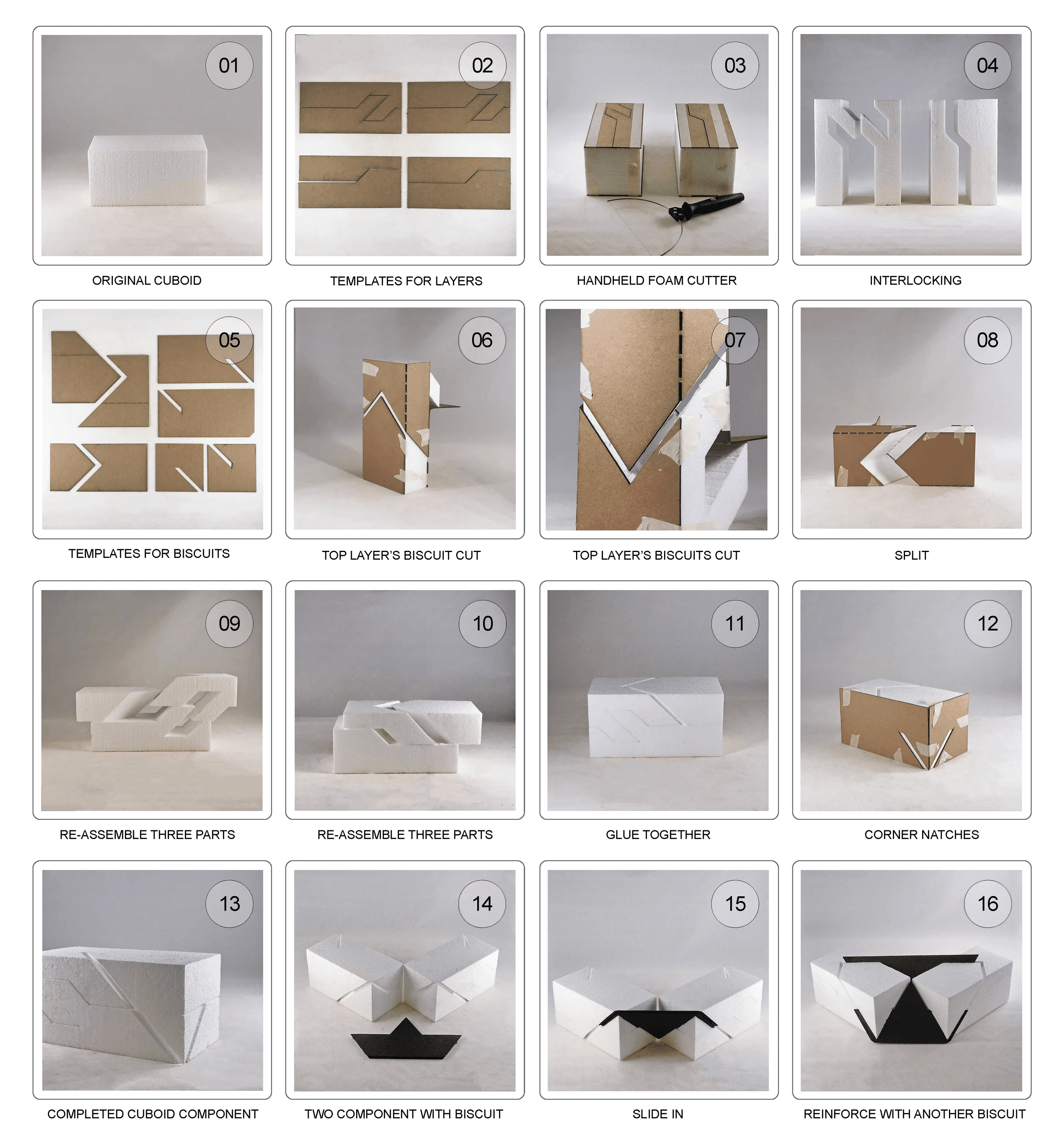 01
ORIGINAL CUBOID

02
TEMPLATES FOR LAYERS

03
HANDHELD FOAM CUTTER

04
INTERLOCKING

05
TEMPLATES FOR BISCUITS

06
TOP LAYER'S BISCUIT CUT

07
TOP LAYER'S BISCUITS CUT

08
SPLIT

09
RE-ASSEMBLE THREE PARTS

10
RE-ASSEMBLE THREE PARTS

11
GLUE TOGETHER

12
CORNER NATCHES

13
COMPLETED CUBOID COMPONENT

14
TWO COMPONENT WITH BISCUIT

15
SLIDE IN

16
REINFORCE WITH ANOTHER BISCUIT