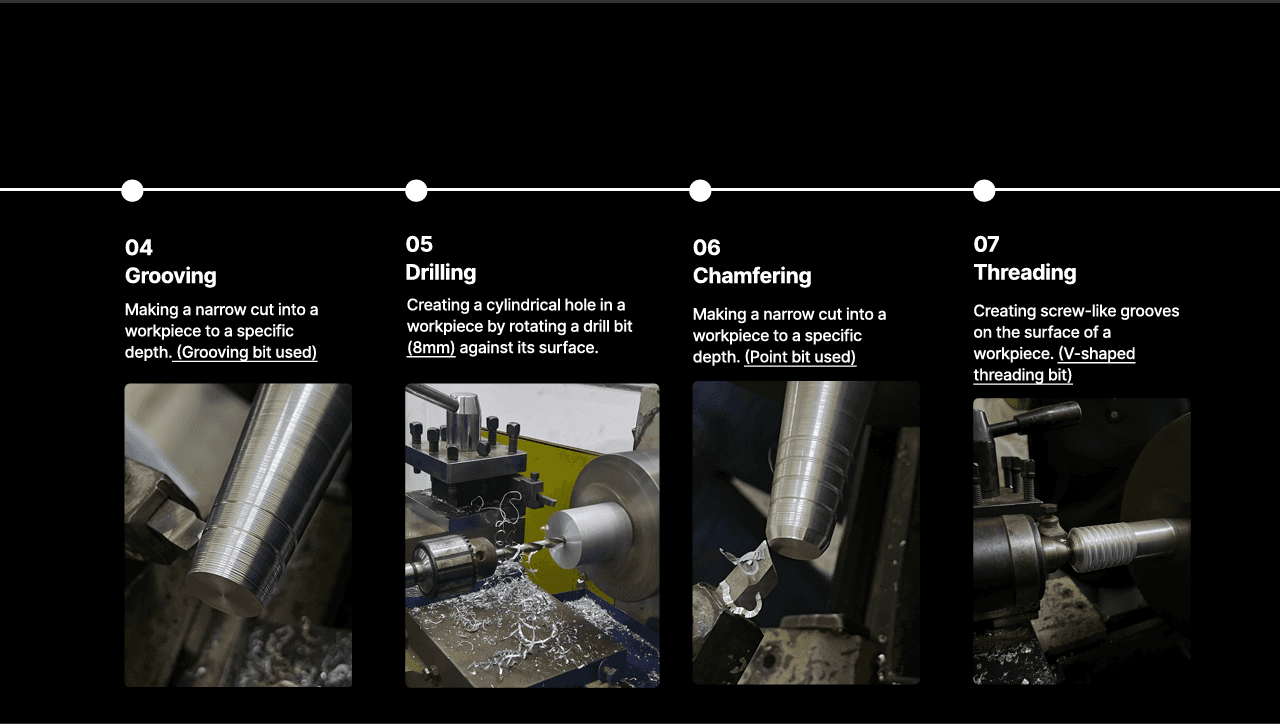 04
Grooving

Making a narrow cut into a workpiece to a specific depth. (Grooving bit used)

05
Drilling

Creating a cylindrical hole in a workpiece by rotating a drill bit (8mm) against its surface.

06
Chamfering

Making a narrow cut into a workpiece to a specific depth. (Point bit used)

07
Threading

Creating screw-like grooves on the surface of a workpiece. (V-shaped threading bit)