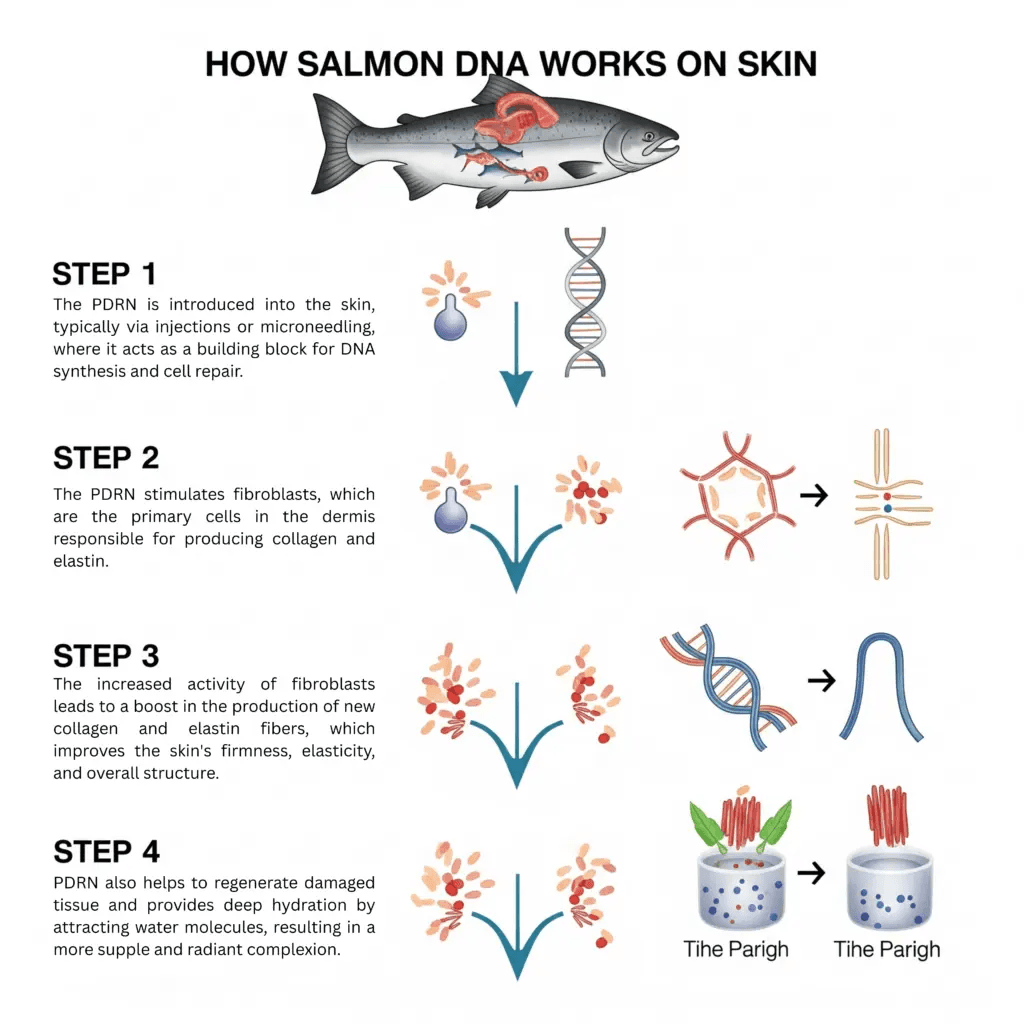 HOW SALMON DNA WORKS ON SKIN

STEP 1

The PDRN is introduced into the skin, typically via injections or microneedling, where it acts as a building block for DNA synthesis and cell repair.

STEP 2

The PDRN stimulates fibroblasts, which are the primary cells in the dermis responsible for producing collagen and elastin.

STEP 3

The increased activity of fibroblasts leads to a boost in the production of new collagen and elastin fibers, which improves the skin's firmness, elasticity, and overall structure.

STEP 4

PDRN also helps to regenerate damaged tissue and provides deep hydration by attracting water molecules, resulting in a more supple and radiant complexion.

Tihe Parigh

Tihe Parigh