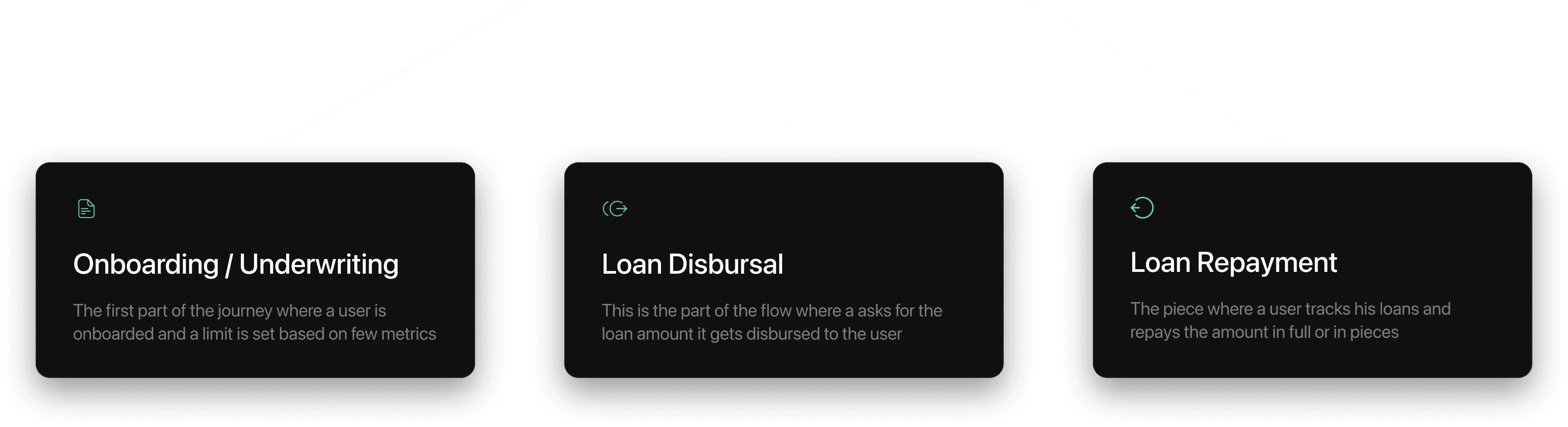 Onboarding / Underwriting

The first part of the journey where a user is onboarded and a limit is set based on few metrics

Loan Disbursal

This is the part of the flow where a asks for the loan amount it gets disbursed to the user

Loan Repayment

The piece where a user tracks his loans and repays the amount in full or in pieces