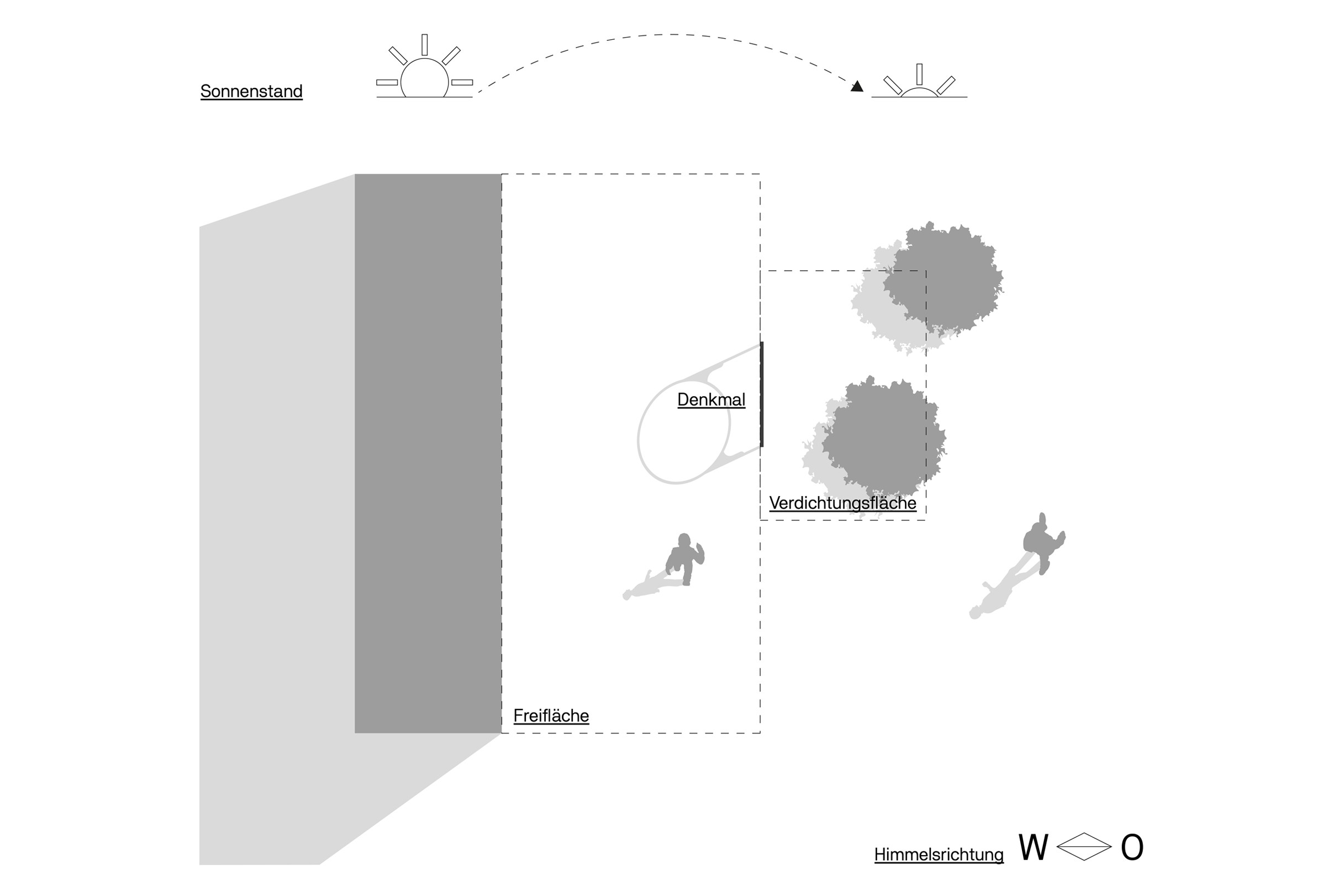 Sonnenstand

Denkmal

Verdichtungsfläche

Freifläche

Himmelsrichtung W O