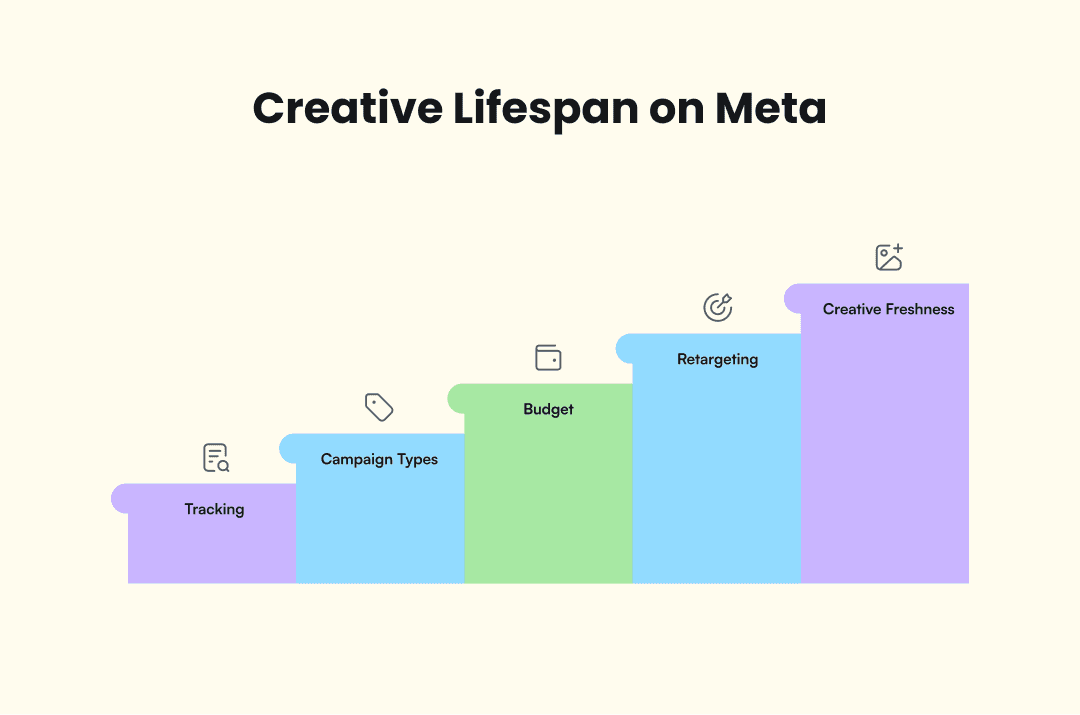 Creative Lifespan on Meta

Tracking

Campaign Types

Budget

Retargeting

Creative Freshness