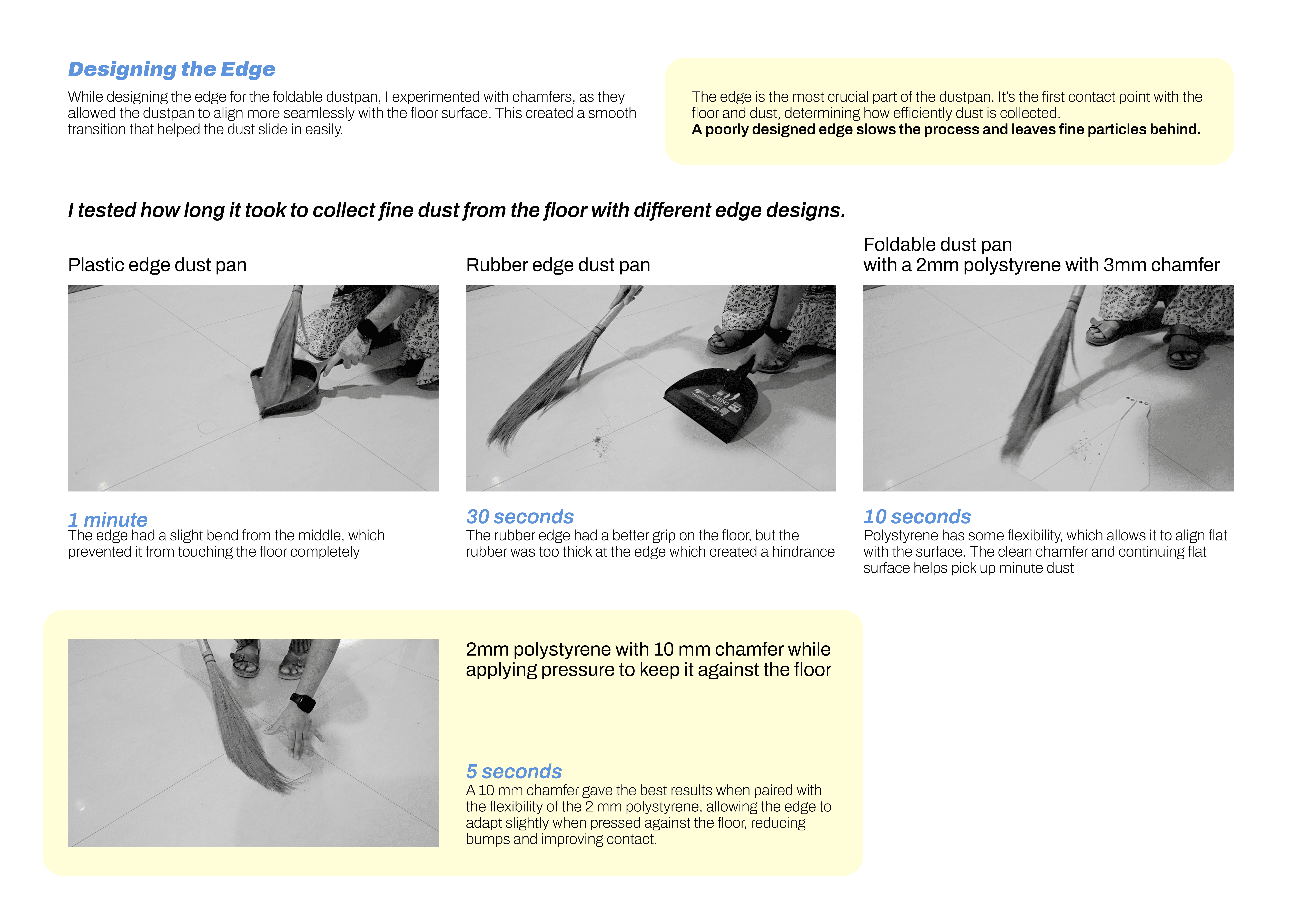 Designing the Edge

While designing the edge for the foldable dustpan, I experimented with chamfers, as they allowed the dustpan to align more seamlessly with the floor surface. This created a smooth transition that helped the dust slide in easily.

The edge is the most crucial part of the dustpan. It's the first contact point with the floor and dust, determining how efficiently dust is collected.
A poorly designed edge slows the process and leaves fine particles behind.

I tested how long it took to collect fine dust from the floor with different edge designs.

Plastic edge dust pan

1 minute
The edge had a slight bend from the middle, which prevented it from touching the floor completely

Rubber edge dust pan

30 seconds
The rubber edge had a better grip on the floor, but the rubber was too thick at the edge which created a hindrance

Foldable dust pan
with a 2mm polystyrene with 3mm chamfer

10 seconds
Polystyrene has some flexibility, which allows it to align flat with the surface. The clean chamfer and continuing flat surface helps pick up minute dust

2mm polystyrene with 10 mm chamfer while applying pressure to keep it against the floor

5 seconds
A 10 mm chamfer gave the best results when paired with the flexibility of the 2 mm polystyrene, allowing the edge to adapt slightly when pressed against the floor, reducing bumps and improving contact.