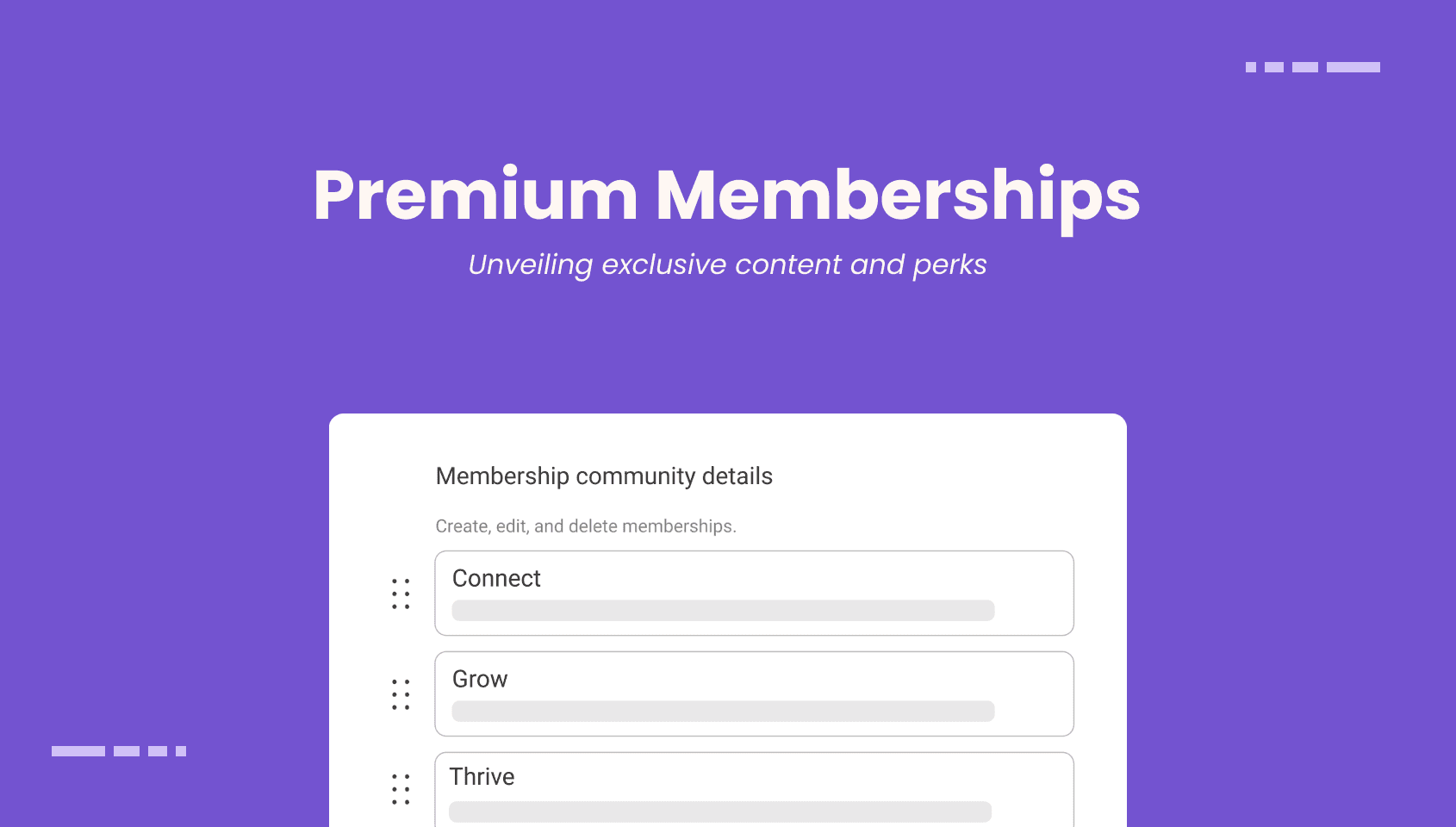 Premium Memberships

Unveiling exclusive content and perks

Membership community details

Create, edit, and delete memberships.

Connect

Grow

Thrive