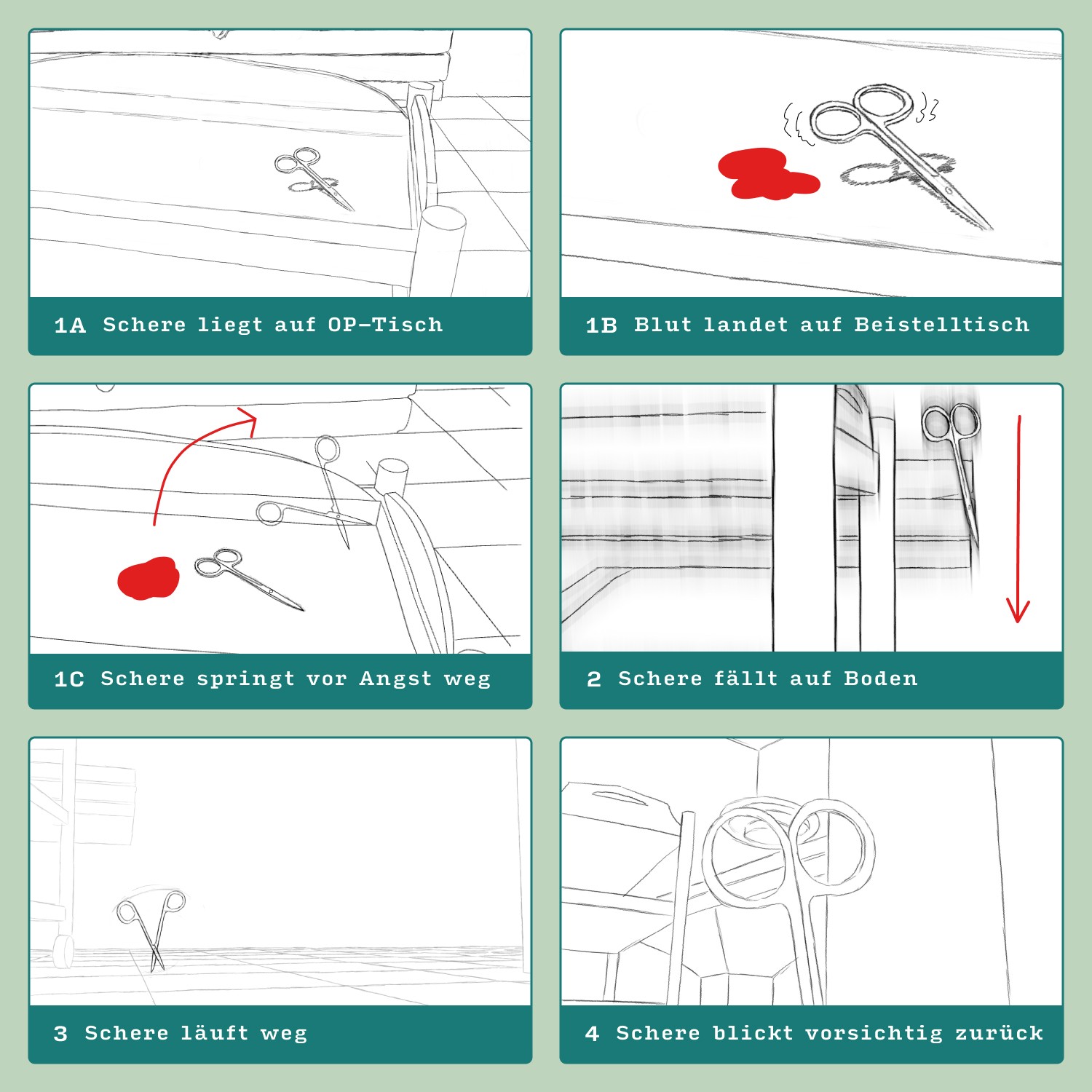 1A Schere liegt auf OP-Tisch

1B Blut landet auf Beistelltisch

1C Schere springt vor Angst weg

2 Schere fällt auf Boden

3 Schere läuft weg

4 Schere blickt vorsichtig zurück