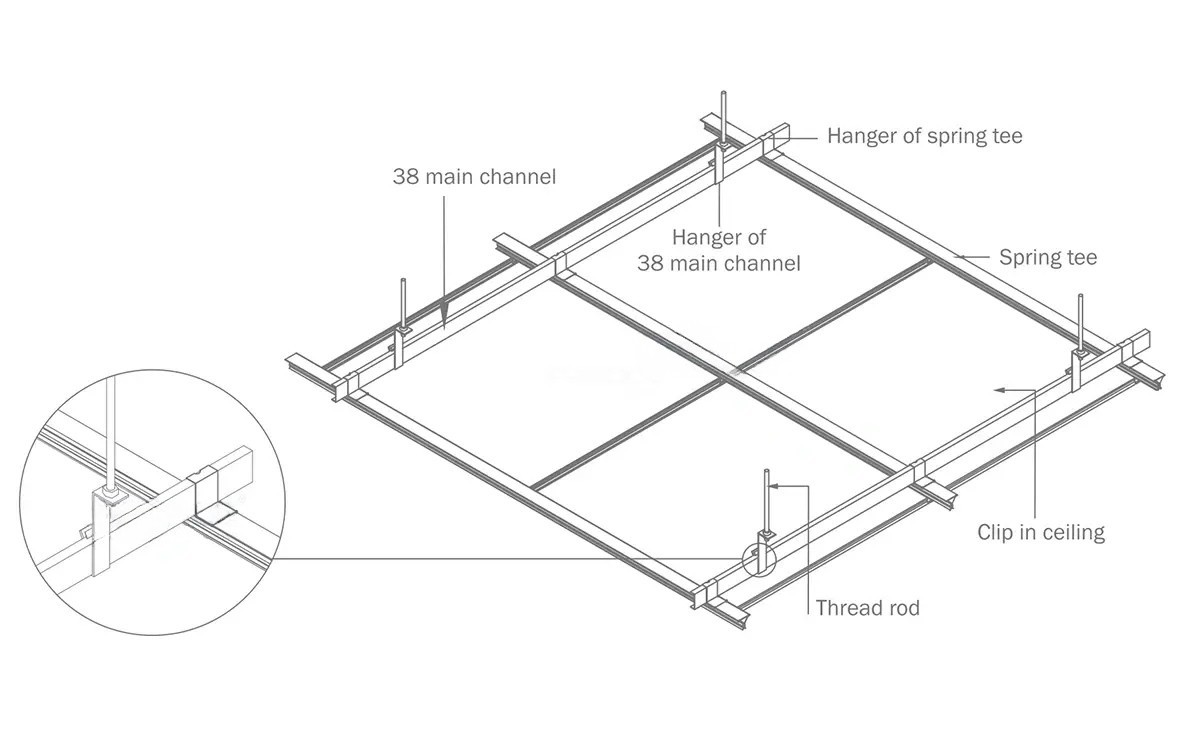 Hanger of spring tee

38 main channel

Hanger of 38 main channel

Spring tee

Clip in ceiling

Thread rod