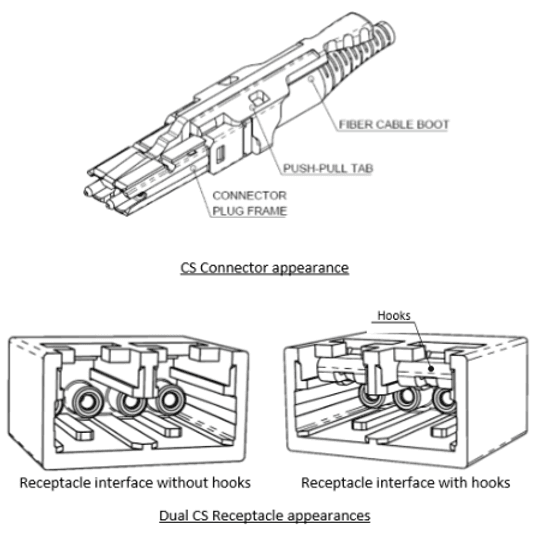 FIBER CABLE BOOT

PUSH-PULL TAB

CONNECTOR PLUG FRAME

CS Connector appearance

Hooks

Receptacle interface without hooks

Receptacle interface with hooks

Dual CS Receptacle appearances