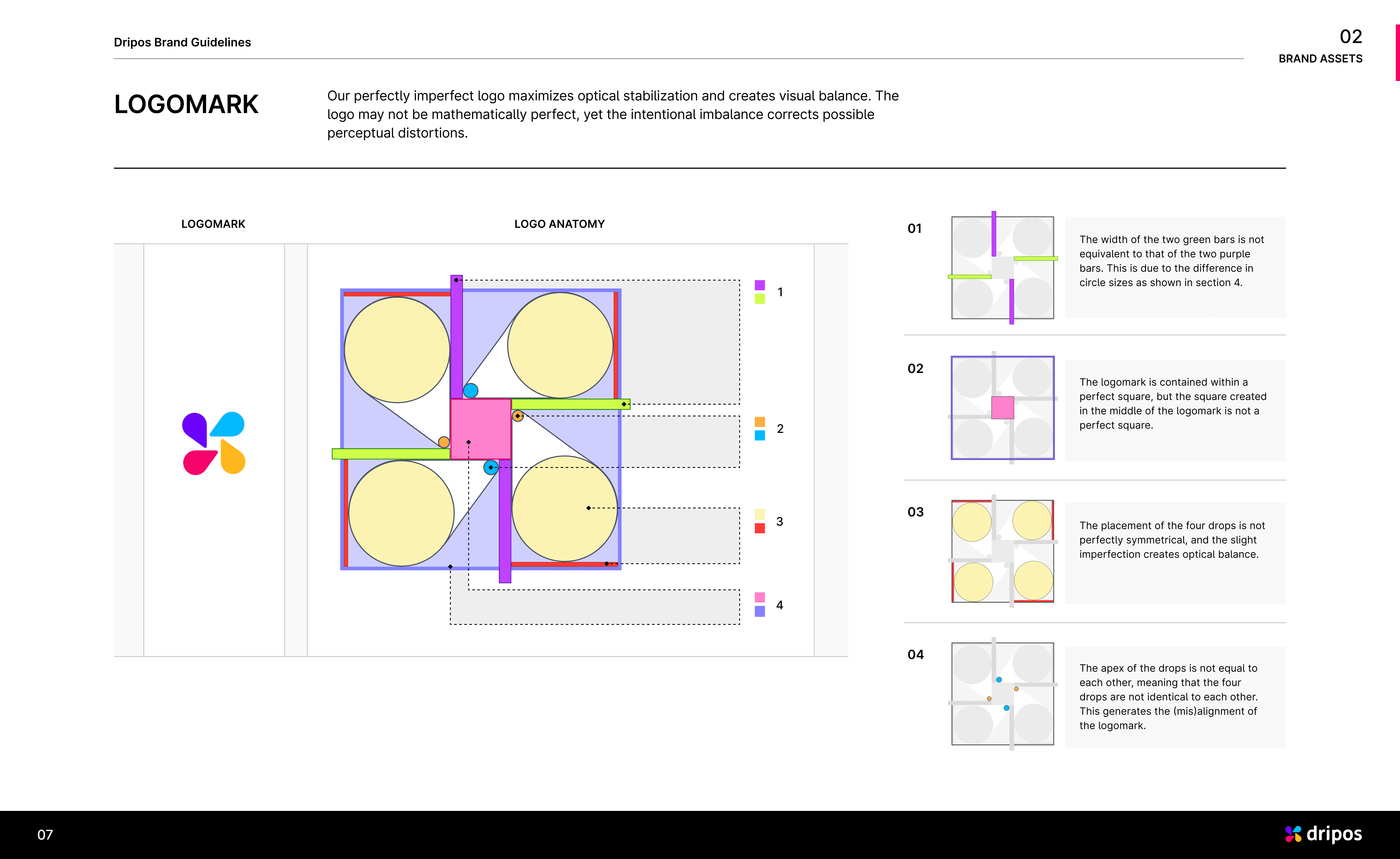 Dripos Brand Guidelines

02
BRAND ASSETS

LOGOMARK

Our perfectly imperfect logo maximizes optical stabilization and creates visual balance. The logo may not be mathematically perfect, yet the intentional imbalance corrects possible perceptual distortions.

LOGOMARK

LOGO ANATOMY

1

2

3

4

01

The width of the two green bars is not equivalent to that of the two purple bars. This is due to the difference in circle sizes as shown in section 4.

02

The logomark is contained within a perfect square, but the square created in the middle of the logomark is not a perfect square.

03

The placement of the four drops is not perfectly symmetrical, and the slight imperfection creates optical balance.

04

The apex of the drops is not equal to each other, meaning that the four drops are not identical to each other. This generates the (mis)alignment of the logomark.

07

dripos