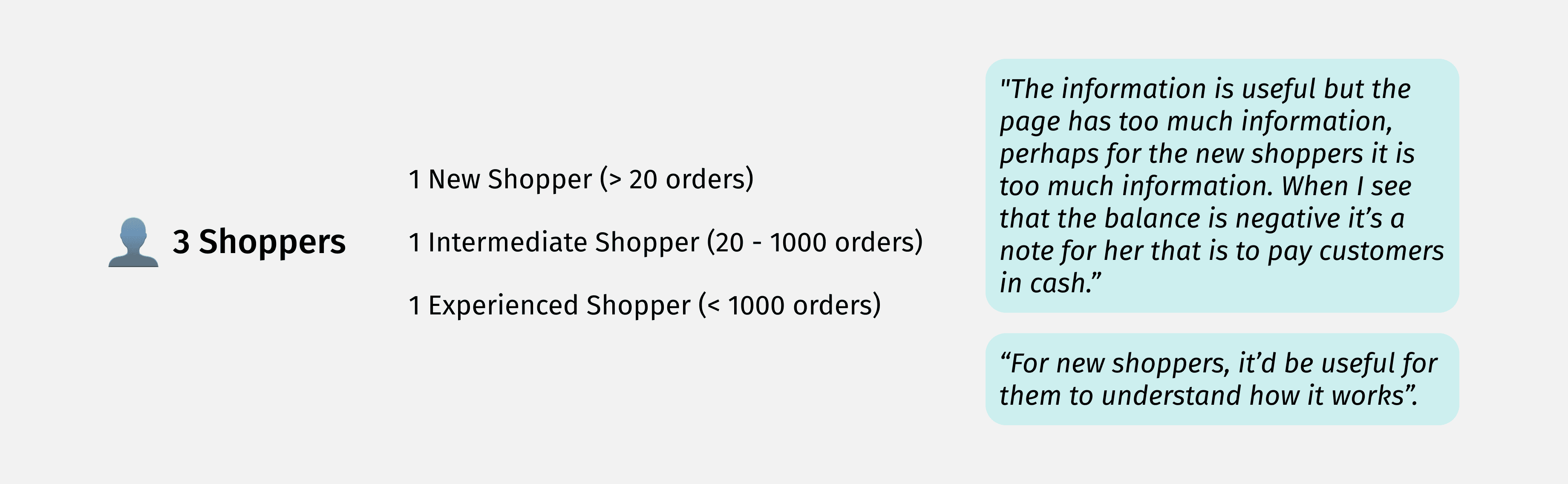 3 Shoppers

1 New Shopper (> 20 orders)

1 Intermediate Shopper (20 - 1000 orders)

1 Experienced Shopper (< 1000 orders)

"The information is useful but the page has too much information, perhaps for the new shoppers it is too much information. When I see that the balance is negative it's a note for her that is to pay customers in cash."

"For new shoppers, it'd be useful for them to understand how it works".