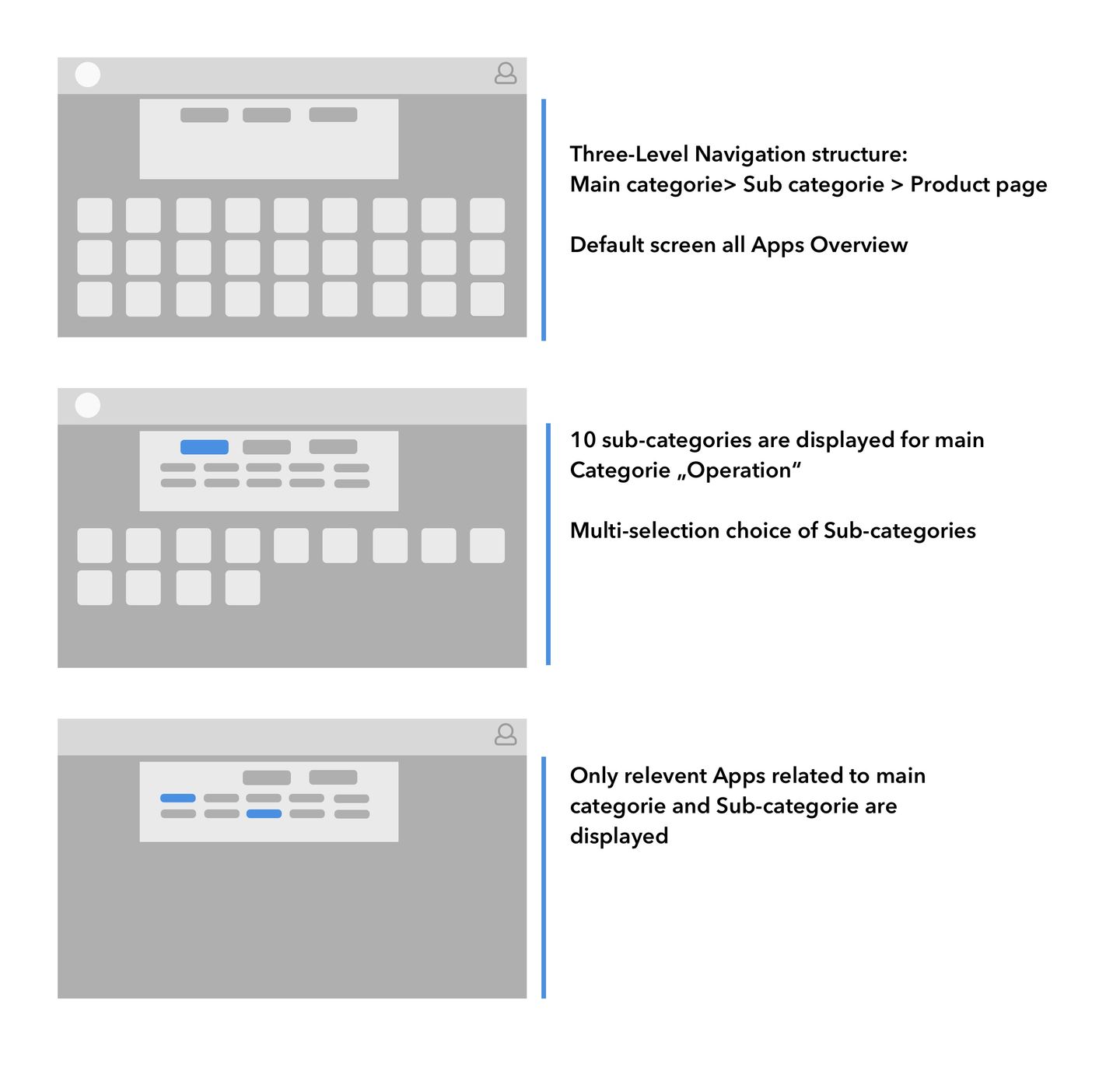 Three-Level Navigation structure:
Main categorie> Sub categorie > Product page

Default screen all Apps Overview

10 sub-categories are displayed for main Categorie „Operation“

Multi-selection choice of Sub-categories

Only relevent Apps related to main categorie and Sub-categorie are displayed