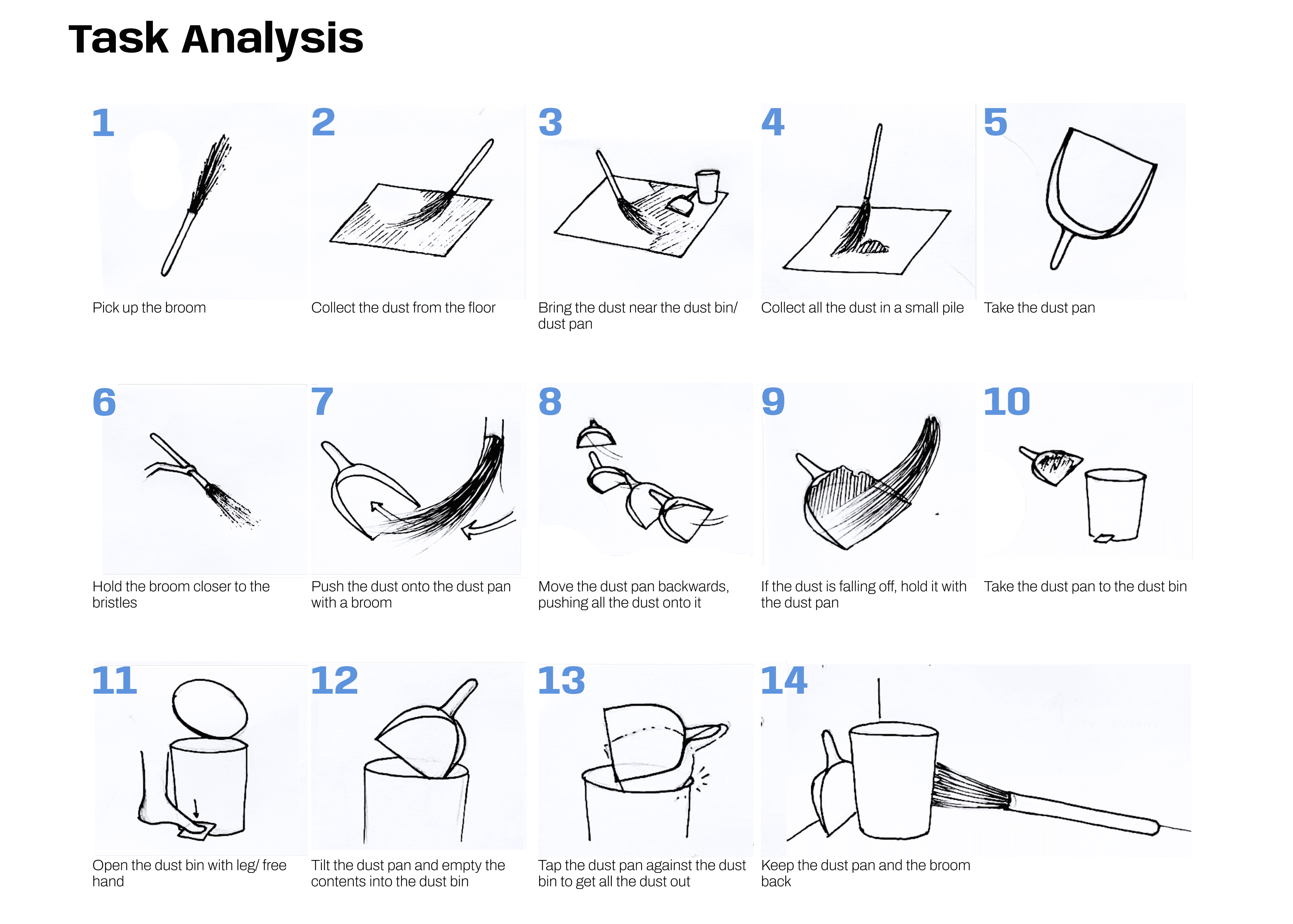 Task Analysis

1
Pick up the broom

2
Collect the dust from the floor

3
Bring the dust near the dust bin/ dust pan

4
Collect all the dust in a small pile

5
Take the dust pan

6
Hold the broom closer to the bristles

7
Push the dust onto the dust pan with a broom

8
Move the dust pan backwards, pushing all the dust onto it

9
If the dust is falling off, hold it with the dust pan

10
Take the dust pan to the dust bin

11
Open the dust bin with leg/ free hand

12
Tilt the dust pan and empty the contents into the dust bin

13
Tap the dust pan against the dust bin to get all the dust out

14
Keep the dust pan and the broom back