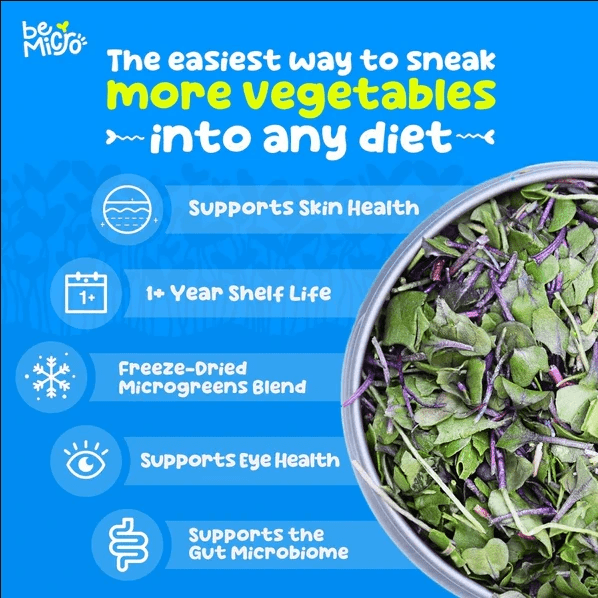 be Micro

The easiest way to sneak more vegetables into any diet

Supports Skin Health

1+

1+ Year Shelf Life

Freeze-Dried Microgreens Blend

Supports Eye Health

Supports the Gut Microbiome