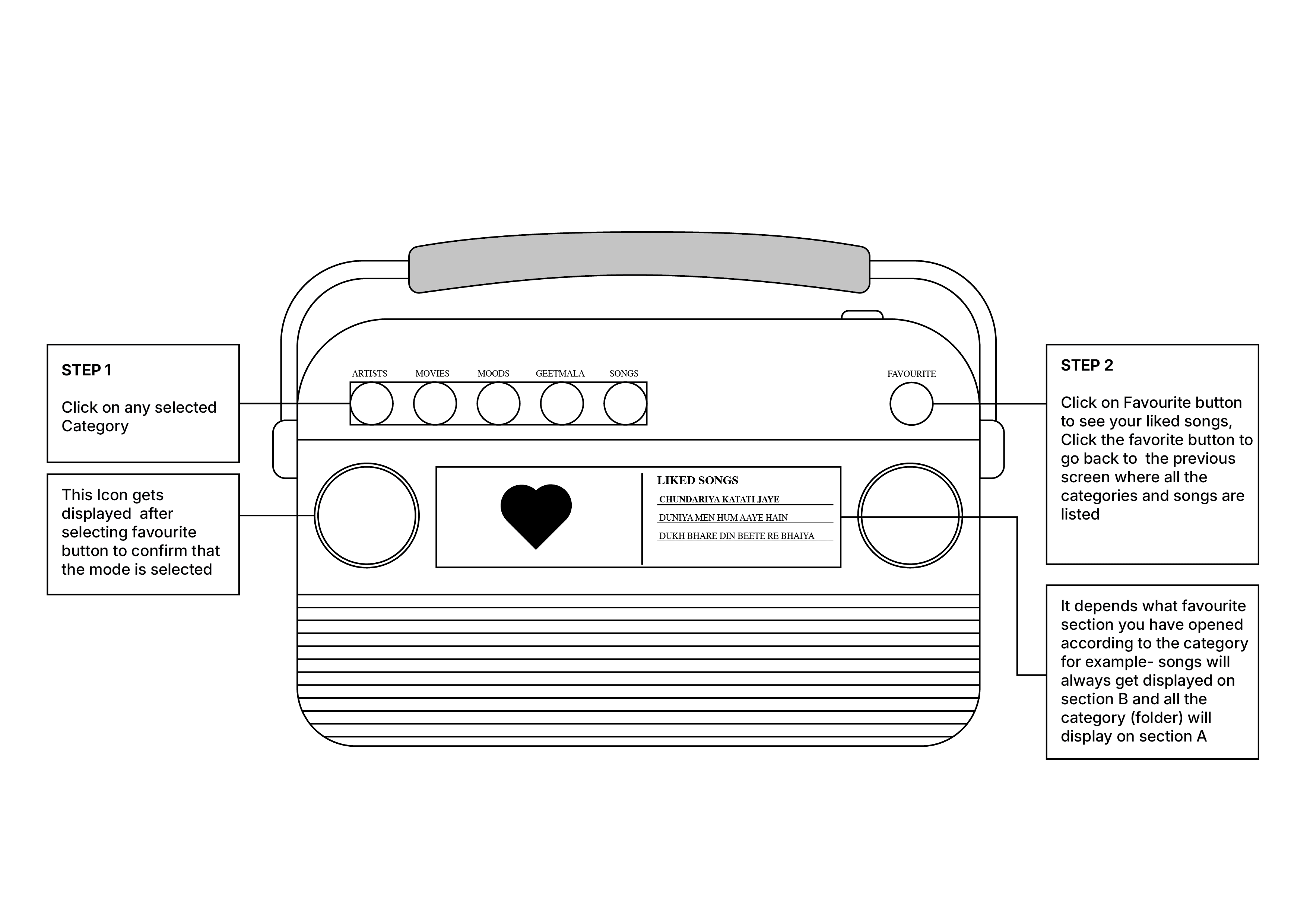 STEP 1

Click on any selected Category

This Icon gets displayed after selecting favourite button to confirm that the mode is selected

ARTISTS MOVIES MOODS GEETMALA SONGS

FAVOURITE

LIKED SONGS
CHUNDARIYA KATATI JAYE
DUNIYA MEN HUM AAYE HAIN
DUKH BHARE DIN BEETE RE BHAIYA

STEP 2

Click on Favourite button to see your liked songs, Click the favorite button to go back to the previous screen where all the categories and songs are listed

It depends what favourite section you have opened according to the category for example- songs will always get displayed on section B and all the category (folder) will display on section A