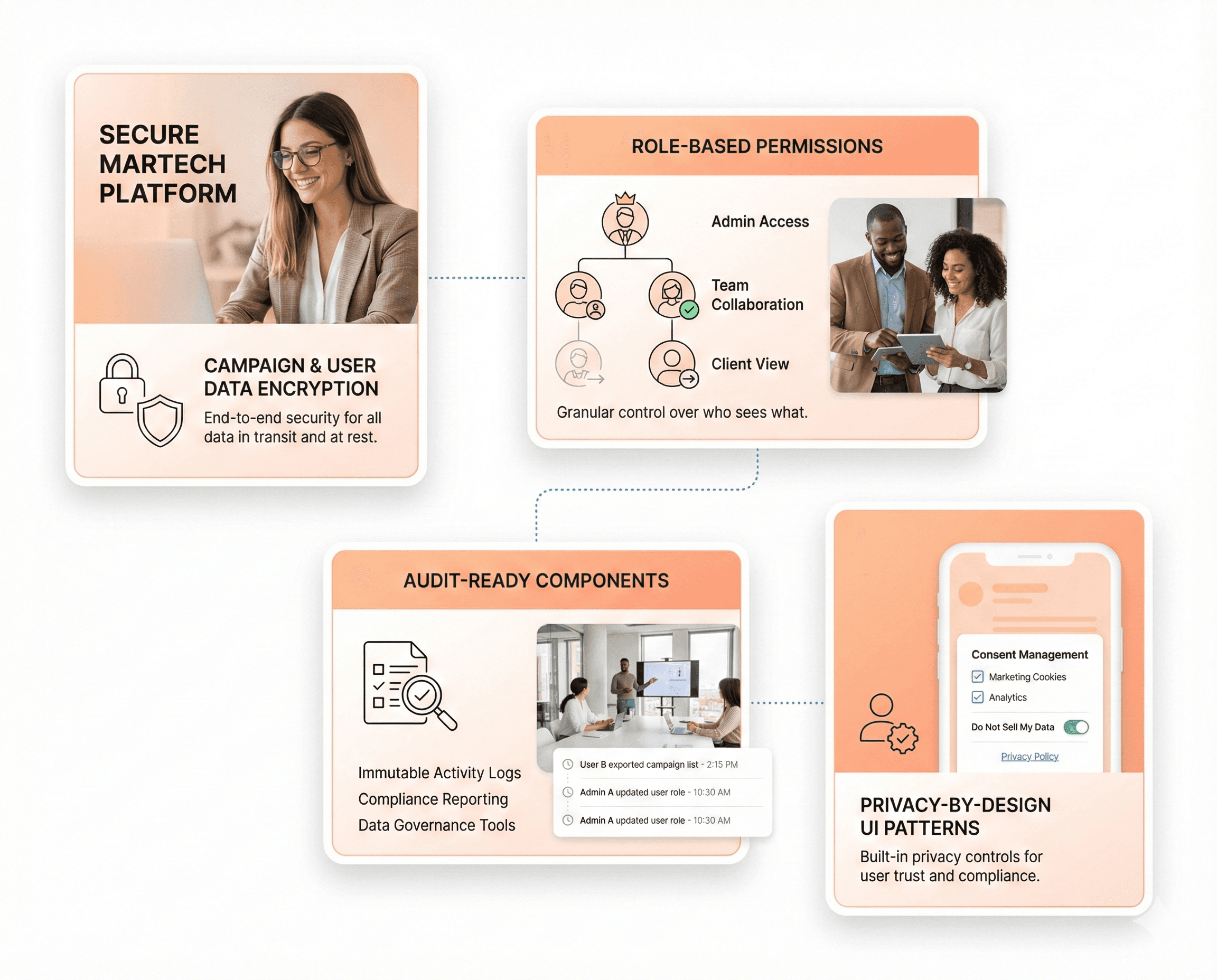 SECURE MARTECH PLATFORM

CAMPAIGN & USER DATA ENCRYPTION

End-to-end security for all data in transit and at rest.

ROLE-BASED PERMISSIONS

Admin Access

Team Collaboration

Client View

Granular control over who sees what.

AUDIT-READY COMPONENTS

Immutable Activity Logs
Compliance Reporting
Data Governance Tools

User B exported campaign list - 2:15 PM
Admin A updated user role - 10:30 AM
Admin A updated user role - 10:30 AM

Consent Management
Marketing Cookies
Analytics
Do Not Sell My Data
Privacy Policy

PRIVACY-BY-DESIGN UI PATTERNS

Built-in privacy controls for user trust and compliance.