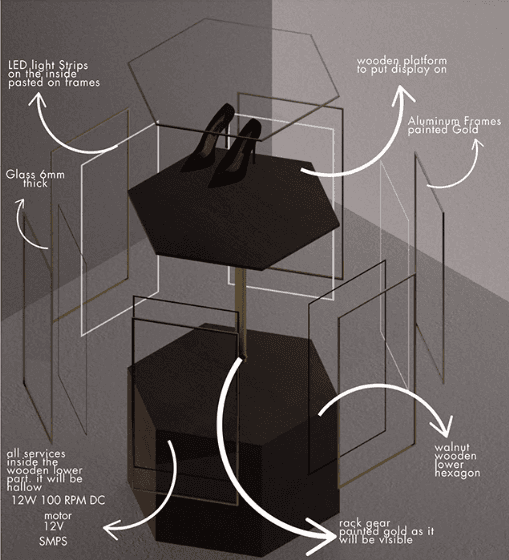 LED light Strips on the inside pasted on frames

wooden platform to put display on

Aluminum Frames painted Gold

Glass 6mm thick

walnut wooden lower hexagon

all services inside the wooden lower part. it will be hallow

12W 100 RPM DC motor

12V SMPS

rack gear painted gold as it will be visible