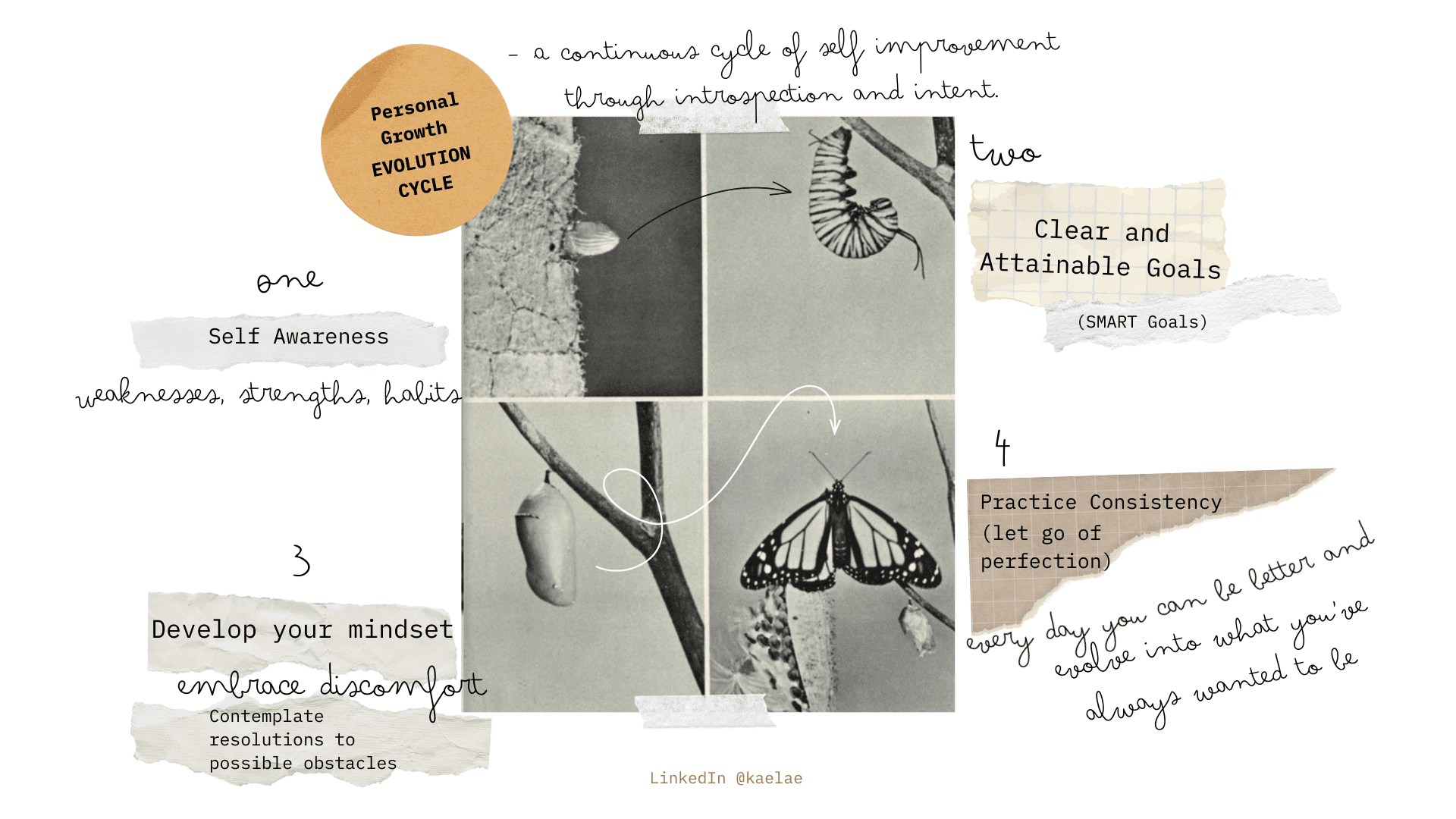 Personal Growth EVOLUTION CYCLE

- a continuous cycle of self improvement through introspection and intent.

one

Self Awareness

weaknesses, strengths, habits

two

Clear and Attainable Goals

(SMART Goals)

3

Develop your mindset

embrace discomfort

Contemplate resolutions to possible obstacles

4

Practice Consistency (let go of perfection)

every day you can be better and evolve into what you've always wanted to be

LinkedIn @kaelae