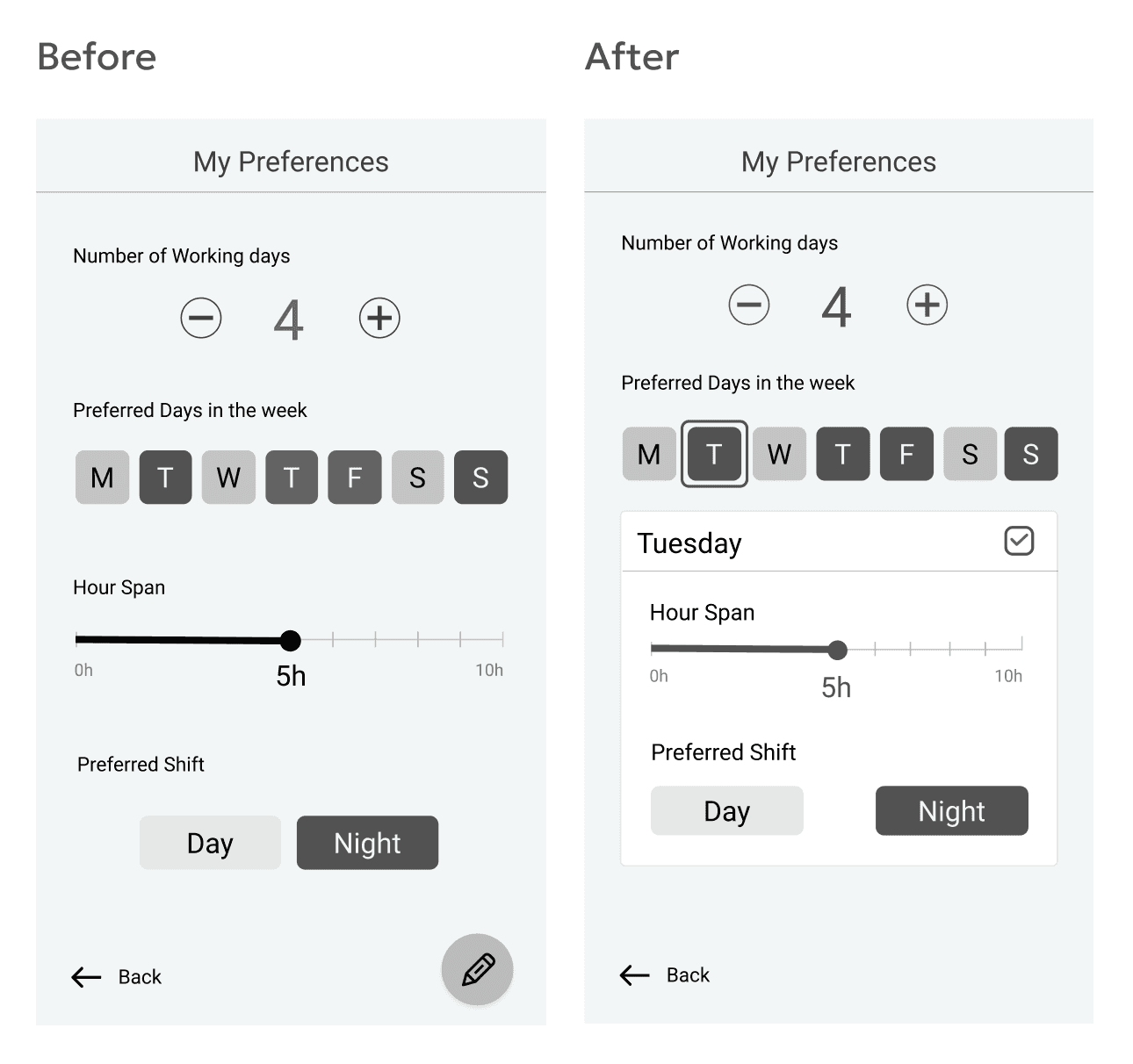 Before

My Preferences

Number of Working days

4

Preferred Days in the week

M T W T F S S

Hour Span

0h

5h

10h

Preferred Shift

Day Night

Back

After

My Preferences

Number of Working days

4

Preferred Days in the week

M T W T F S S

Tuesday

Hour Span

0h

5h

10h

Preferred Shift

Day Night

Back