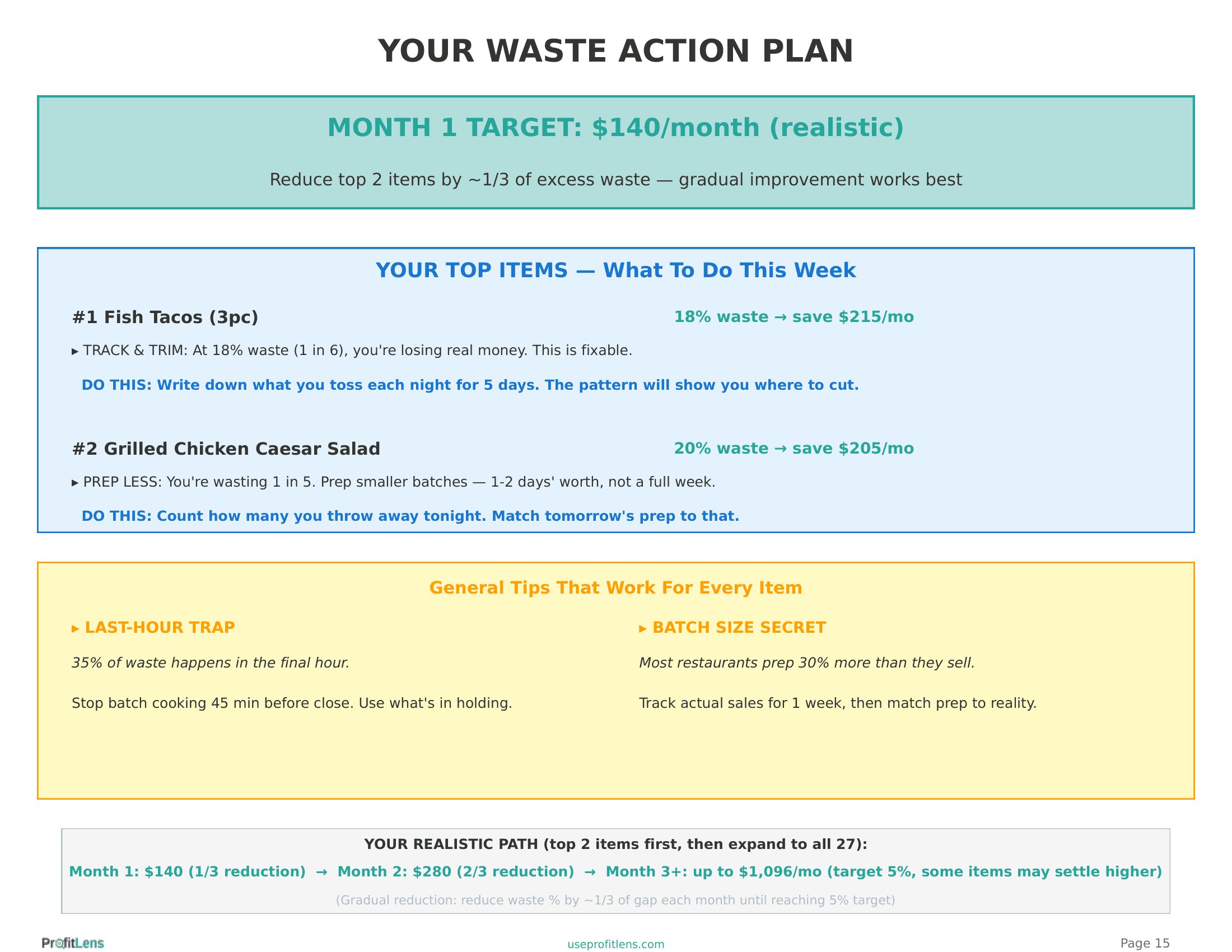 YOUR WASTE ACTION PLAN

MONTH 1 TARGET: $140/month (realistic)

Reduce top 2 items by ~1/3 of excess waste — gradual improvement works best

YOUR TOP ITEMS — What To Do This Week

#1 Fish Tacos (3pc)
18% waste → save $215/mo

▸ TRACK & TRIM: At 18% waste (1 in 6), you're losing real money. This is fixable.

DO THIS: Write down what you toss each night for 5 days. The pattern will show you where to cut.

#2 Grilled Chicken Caesar Salad
20% waste → save $205/mo

▸ PREP LESS: You're wasting 1 in 5. Prep smaller batches — 1-2 days' worth, not a full week.

DO THIS: Count how many you throw away tonight. Match tomorrow's prep to that.

General Tips That Work For Every Item

▸ LAST-HOUR TRAP

35% of waste happens in the final hour.

Stop batch cooking 45 min before close. Use what's in holding.

▸ BATCH SIZE SECRET

Most restaurants prep 30% more than they sell.

Track actual sales for 1 week, then match prep to reality.

YOUR REALISTIC PATH (top 2 items first, then expand to all 27):

Month 1: $140 (1/3 reduction) → Month 2: $280 (2/3 reduction) → Month 3+: up to $1,096/mo (target 5%, some items may settle higher)

(Gradual reduction: reduce waste % by ~1/3 of gap each month until reaching 5% target)

ProfitLens
useprofitlens.com
Page 15