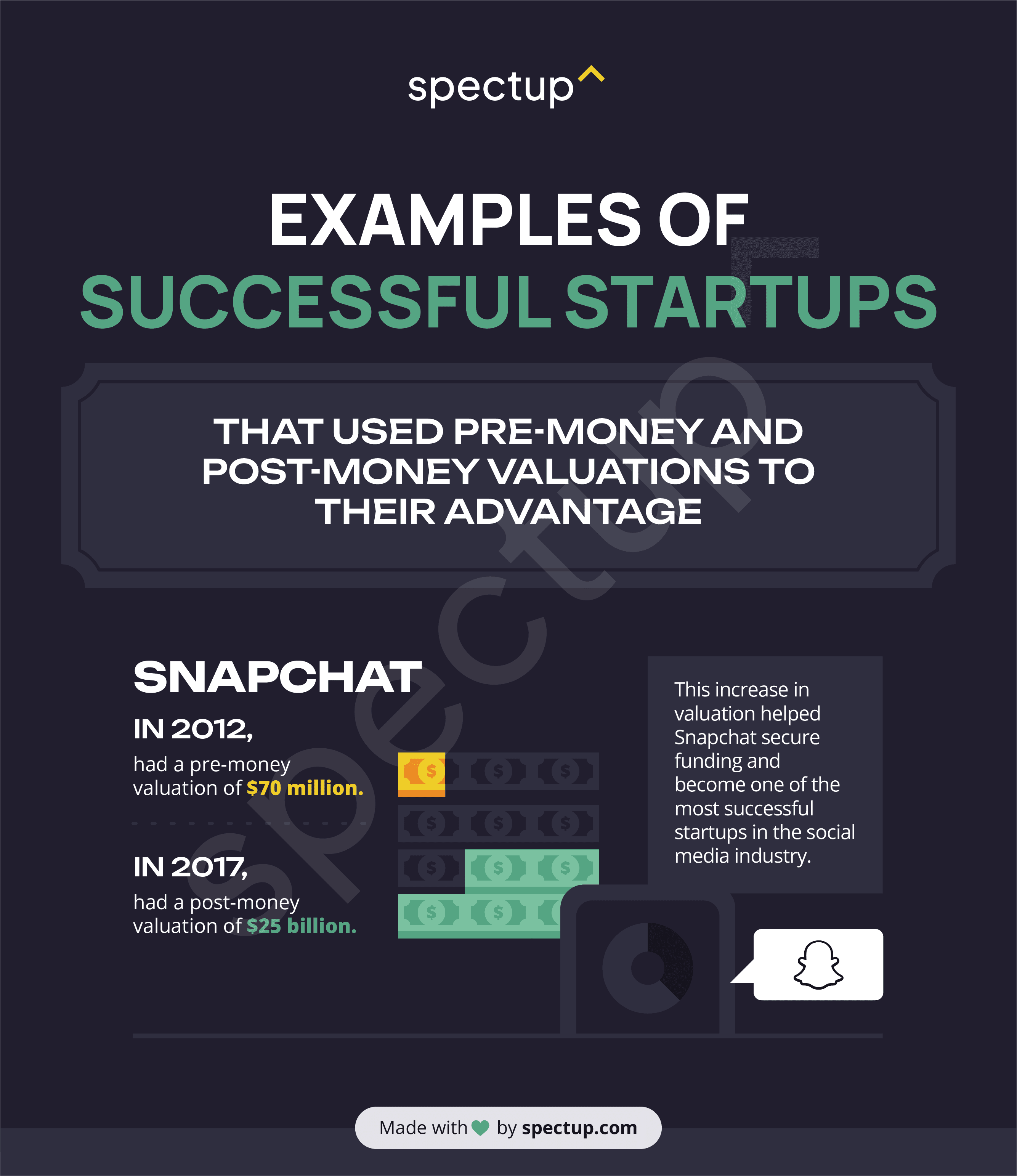 spectup

EXAMPLES OF
SUCCESSFUL STARTUPS

THAT USED PRE-MONEY AND POST-MONEY VALUATIONS TO THEIR ADVANTAGE

spectup

SNAPCHAT

IN 2012,
had a pre-money valuation of $70 million.

IN 2017,
had a post-money valuation of $25 billion.

This increase in valuation helped Snapchat secure funding and become one of the most successful startups in the social media industry.

Made with by spectup.com