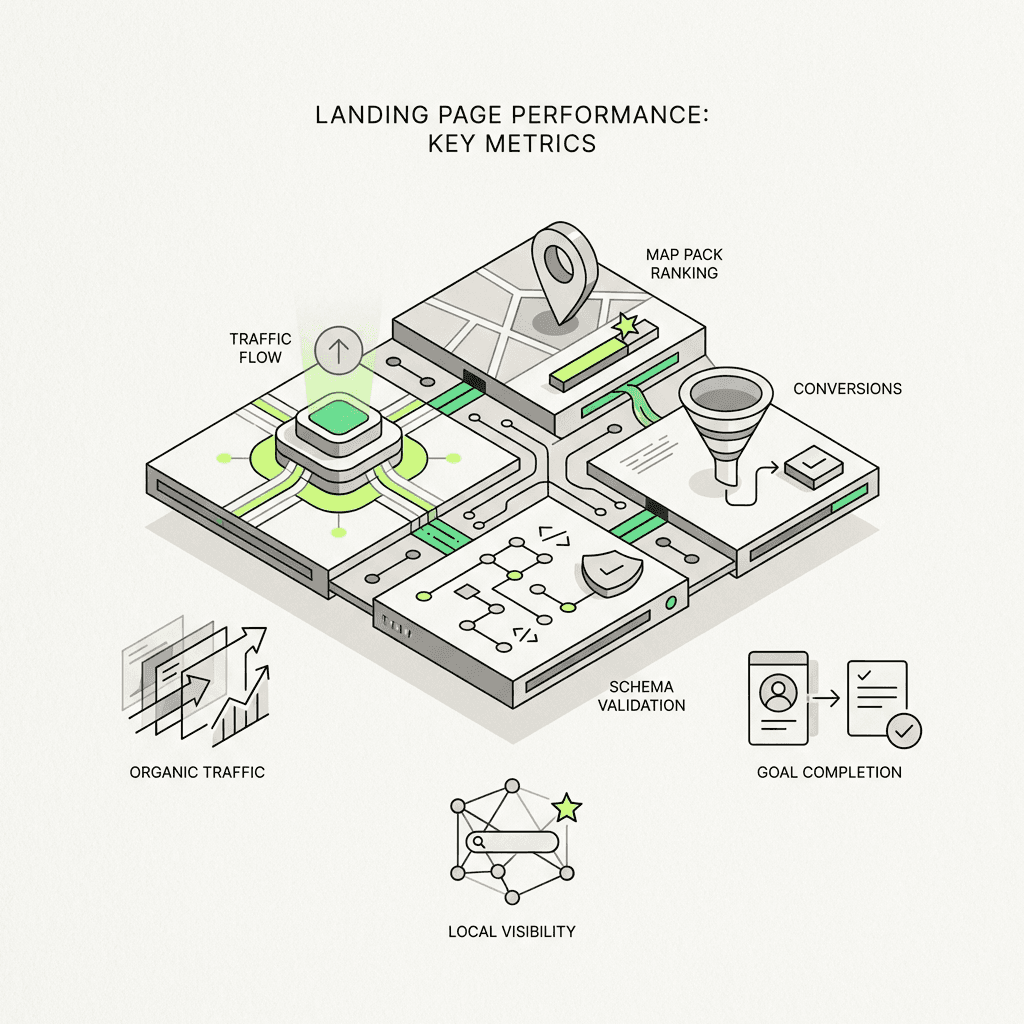 LANDING PAGE PERFORMANCE: KEY METRICS

MAP PACK RANKING

TRAFFIC FLOW

CONVERSIONS

</>

</>

SCHEMA VALIDATION

ORGANIC TRAFFIC

GOAL COMPLETION

LOCAL VISIBILITY