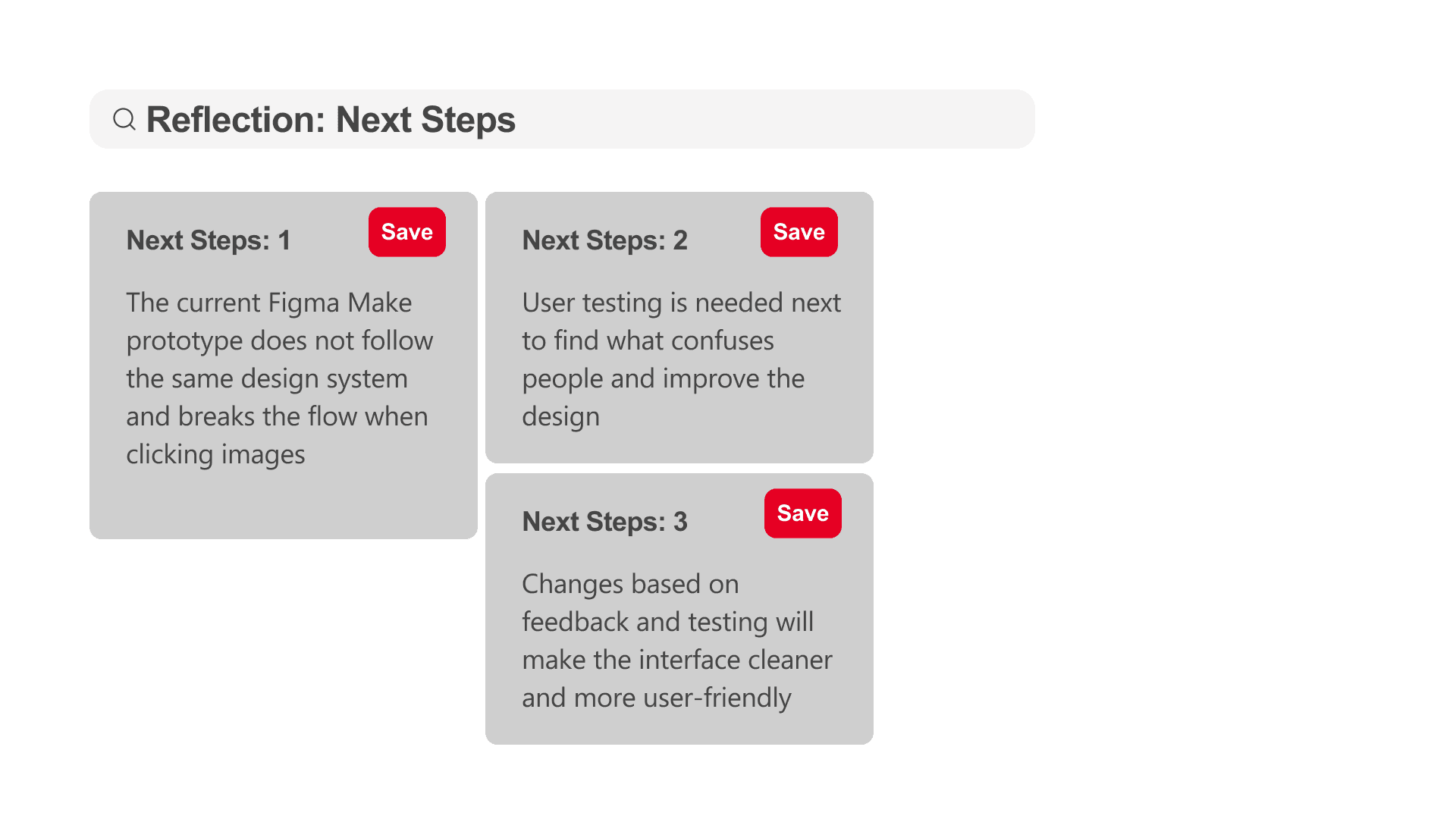 Reflection: Next Steps

Next Steps: 1

Save

The current Figma Make prototype does not follow the same design system and breaks the flow when clicking images

Next Steps: 2

Save

User testing is needed next to find what confuses people and improve the design

Next Steps: 3

Save

Changes based on feedback and testing will make the interface cleaner and more user-friendly