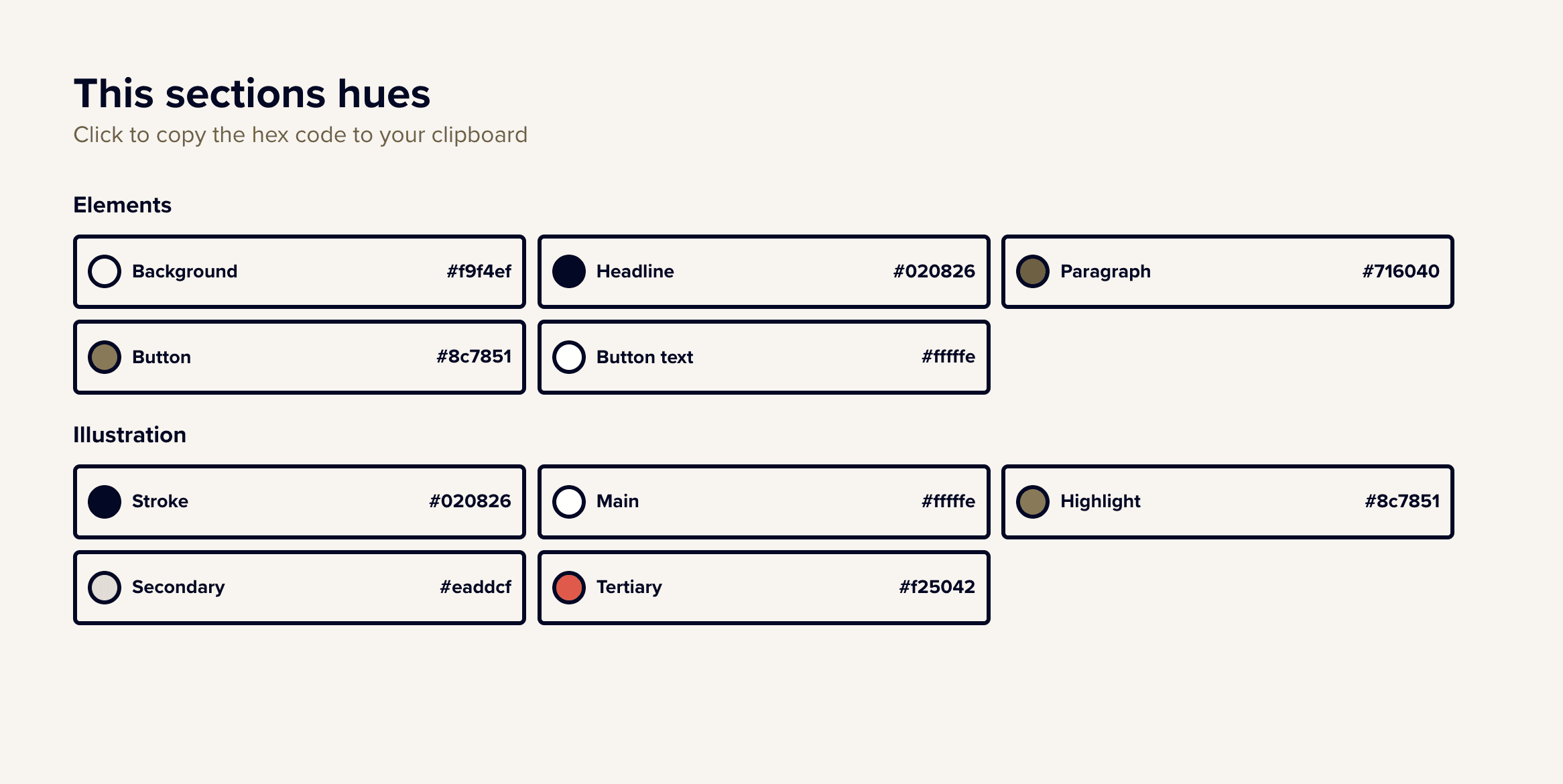 This sections hues

Click to copy the hex code to your clipboard

Elements

Background #f9f4ef

Headline #020826

Paragraph #716040

Button #8c7851

Button text #fffffe

Illustration

Stroke #020826

Main #fffffe

Highlight #8c7851

Secondary #eaddcf

Tertiary #f25042