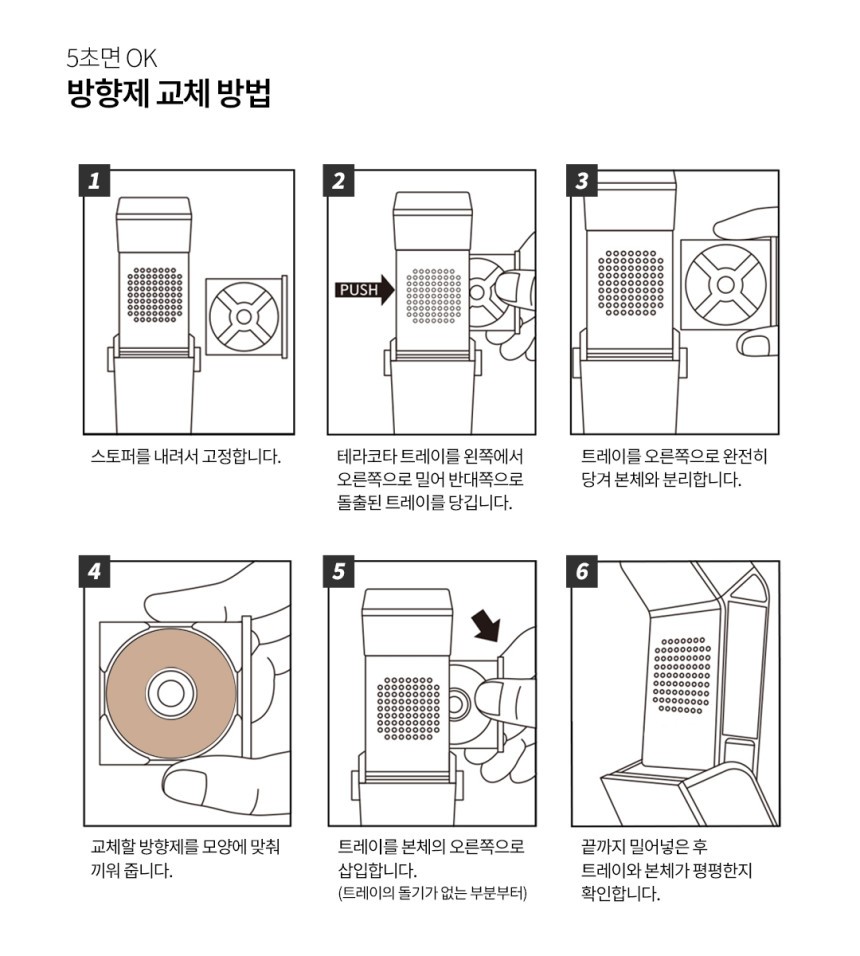 5초면 OK
방향제 교체 방법

1
스토퍼를 내려서 고정합니다.

2
PUSH
테라코타 트레이를 왼쪽에서 오른쪽으로 밀어 반대쪽으로 돌출된 트레이를 당깁니다.

3
트레이를 오른쪽으로 완전히 당겨 본체와 분리합니다.

4
교체할 방향제를 모양에 맞춰 끼워 줍니다.

5
트레이를 본체의 오른쪽으로 삽입합니다.
(트레이의 돌기가 없는 부분부터)

6
끝까지 밀어넣은 후 트레이와 본체가 평평한지 확인합니다.