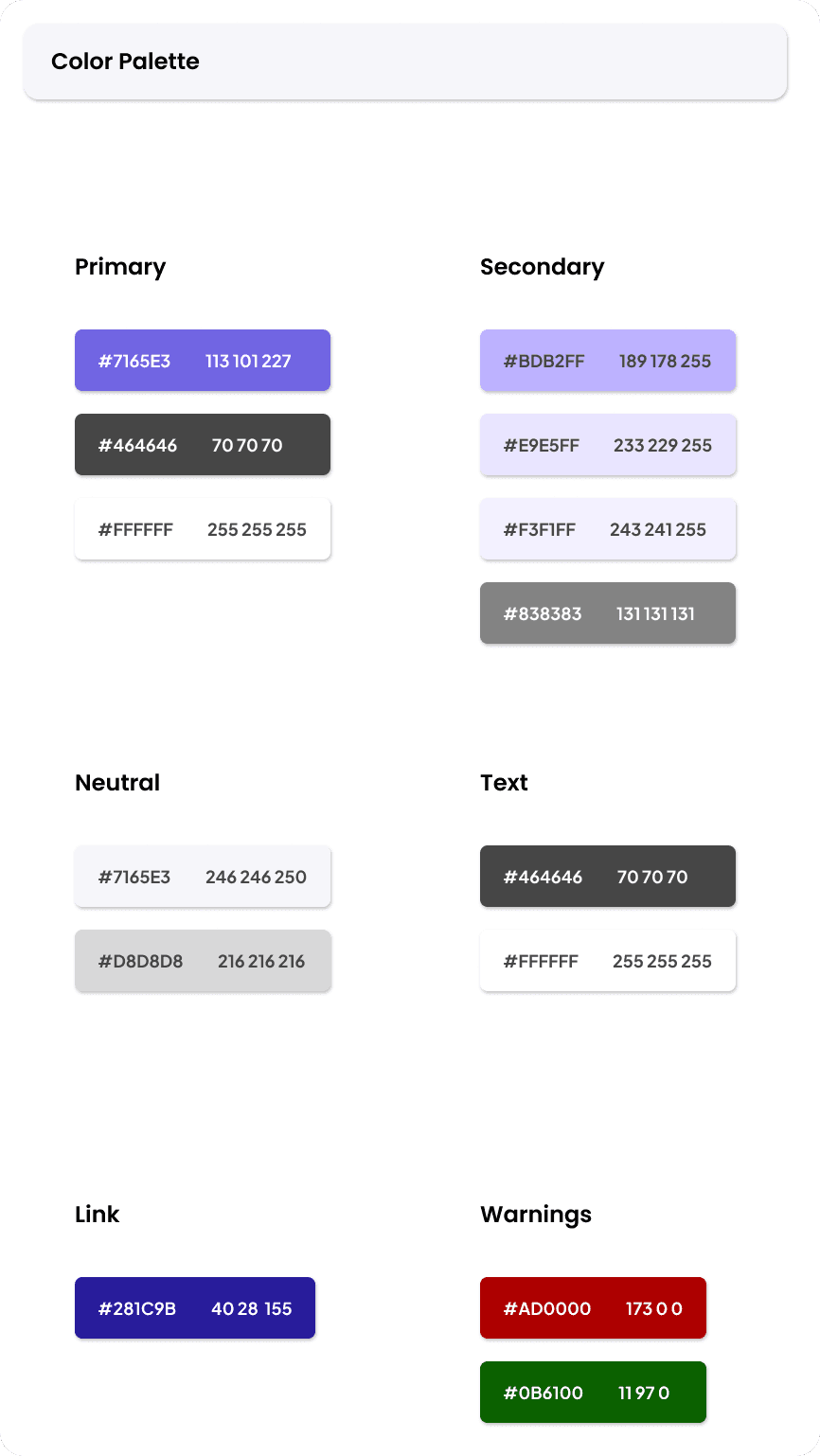 Color Palette

Primary

#7165E3 113 101 227

#464646 70 70 70

#FFFFFF 255 255 255

Secondary

#BDB2FF 189 178 255

#E9E5FF 233 229 255

#F3F1FF 243 241 255

#838383 131 131 131

Neutral

#7165E3 246 246 250

#D8D8D8 216 216 216

Text

#464646 70 70 70

#FFFFFF 255 255 255

Link

#281C9B 40 28 155

Warnings

#AD0000 173 0 0

#0B6100 11 97 0