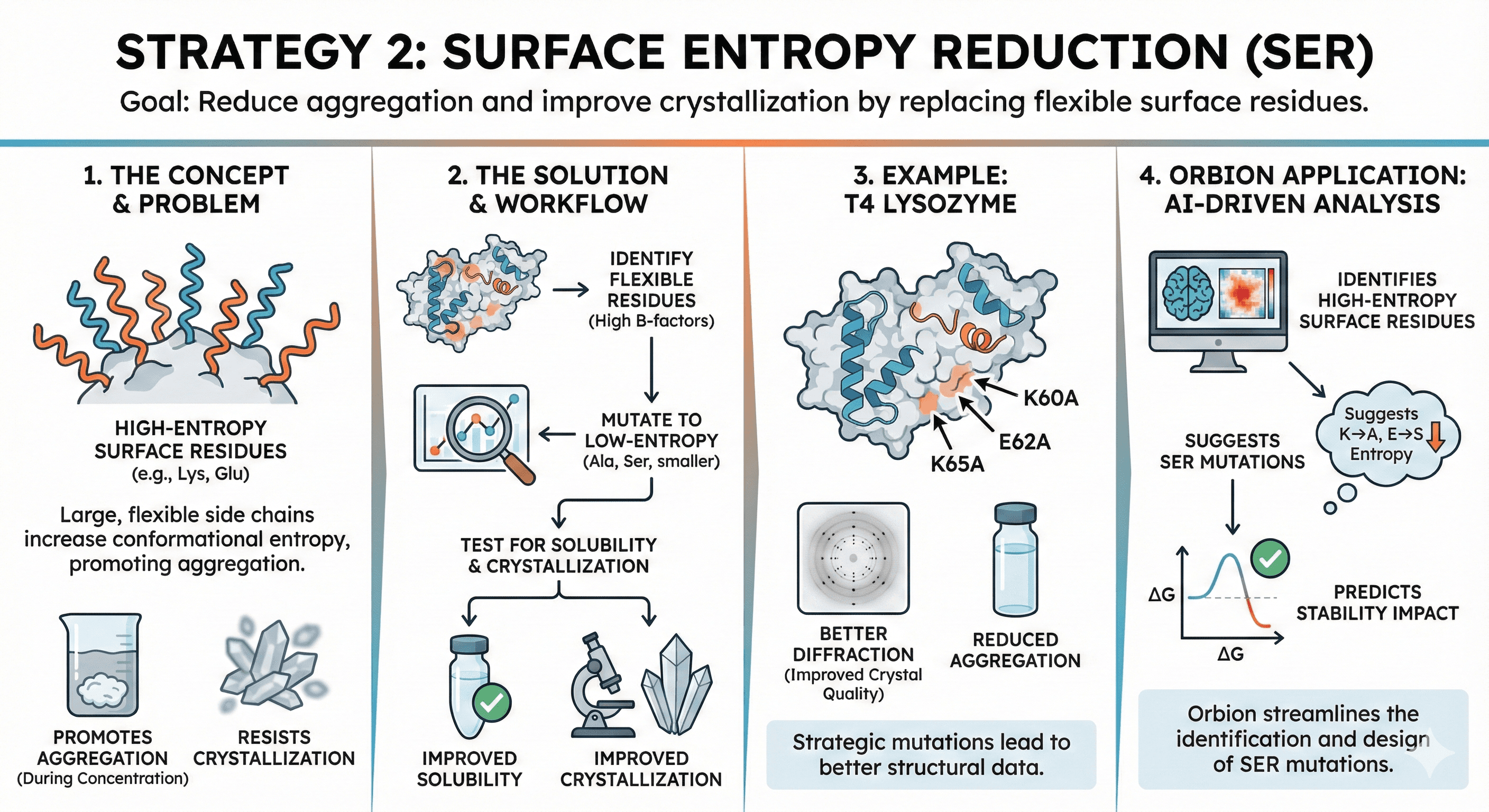 STRATEGY 2: SURFACE ENTROPY REDUCTION (SER)

Goal: Reduce aggregation and improve crystallization by replacing flexible surface residues.

1. THE CONCEPT & PROBLEM

HIGH-ENTROPY SURFACE RESIDUES (e.g., Lys, Glu)

Large, flexible side chains increase conformational entropy, promoting aggregation.

PROMOTES AGGREGATION (During Concentration)

RESISTS CRYSTALLIZATION

2. THE SOLUTION & WORKFLOW

IDENTIFY FLEXIBLE RESIDUES (High B-factors)

MUTATE TO LOW-ENTROPY (Ala, Ser, smaller)

TEST FOR SOLUBILITY & CRYSTALLIZATION

IMPROVED SOLUBILITY

IMPROVED CRYSTALLIZATION

3. EXAMPLE: T4 LYSOZYME

K60A

E62A

K65A

BETTER DIFFRACTION (Improved Crystal Quality)

REDUCED AGGREGATION

Strategic mutations lead to better structural data.

4. ORBION APPLICATION: AI-DRIVEN ANALYSIS

IDENTIFIES HIGH-ENTROPY SURFACE RESIDUES

Suggests K→A, E→S Entropy

SUGGESTS SER MUTATIONS

ΔG

ΔG

PREDICTS STABILITY IMPACT

Orbion streamlines the identification and design of SER mutations.