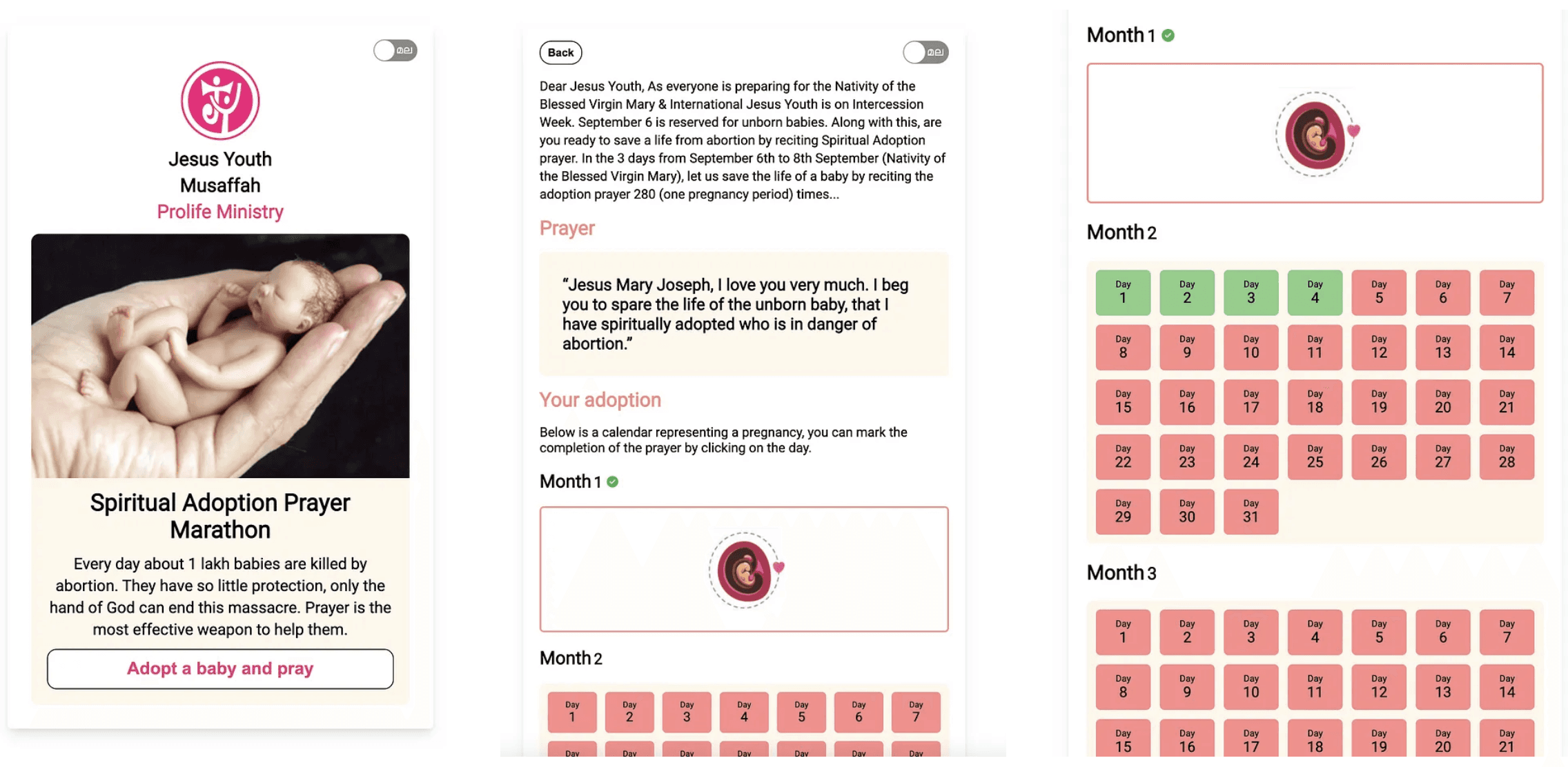 മല

Jesus Youth Musaffah
Prolife Ministry

Spiritual Adoption Prayer Marathon

Every day about 1 lakh babies are killed by abortion. They have so little protection, only the hand of God can end this massacre. Prayer is the most effective weapon to help them.

Adopt a baby and pray

Back

മല

Dear Jesus Youth, As everyone is preparing for the Nativity of the Blessed Virgin Mary & International Jesus Youth is on Intercession Week. September 6 is reserved for unborn babies. Along with this, are you ready to save a life from abortion by reciting Spiritual Adoption prayer. In the 3 days from September 6th to 8th September (Nativity of the Blessed Virgin Mary), let us save the life of a baby by reciting the adoption prayer 280 (one pregnancy period) times...

Prayer

"Jesus Mary Joseph, I love you very much. I beg you to spare the life of the unborn baby, that I have spiritually adopted who is in danger of abortion."

Your adoption

Below is a calendar representing a pregnancy, you can mark the completion of the prayer by clicking on the day.

Month 1

Month 2

| Day 1 | Day 2 | Day 3 | Day 4 | Day 5 | Day 6 | Day 7 |
|---|---|---|---|---|---|---|
| Day | Day | Day | Day | Day | Day | Day |

Month 1

Month 2

| Day 1 | Day 2 | Day 3 | Day 4 | Day 5 | Day 6 | Day 7 |
|---|---|---|---|---|---|---|
| Day 8 | Day 9 | Day 10 | Day 11 | Day 12 | Day 13 | Day 14 |
| Day 15 | Day 16 | Day 17 | Day 18 | Day 19 | Day 20 | Day 21 |
| Day 22 | Day 23 | Day 24 | Day 25 | Day 26 | Day 27 | Day 28 |
| Day 29 | Day 30 | Day 31 | | | | |

Month 3

| Day 1 | Day 2 | Day 3 | Day 4 | Day 5 | Day 6 | Day 7 |
|---|---|---|---|---|---|---|
| Day 8 | Day 9 | Day 10 | Day 11 | Day 12 | Day 13 | Day 14 |
| Day 15 | Day 16 | Day 17 | Day 18 | Day 19 | Day 20 | Day 21 |