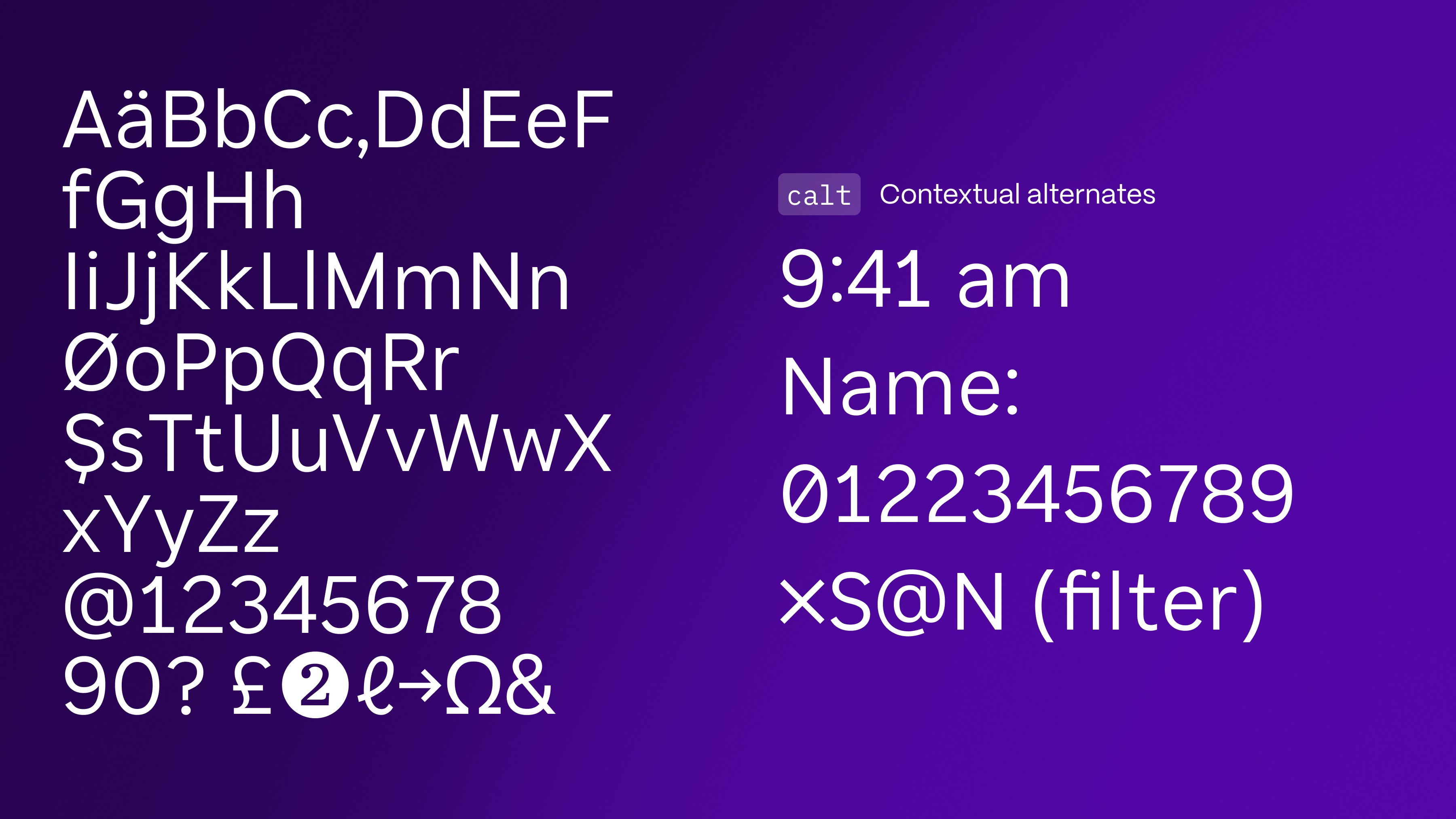 AäBbCc,DdEeF
fGgHh
IiJjKkLlMmNn
ØoPpQqRr
ŞsTtUuVvWwX
xYyZz
@12345678
90? £❷ℓ→Ω&

calt Contextual alternates

9:41 am

Name:

01223456789

×S@N (filter)