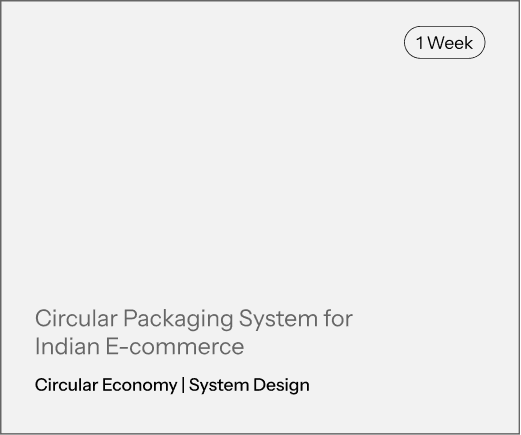 1 Week

Circular Packaging System for Indian E-commerce

Circular Economy | System Design