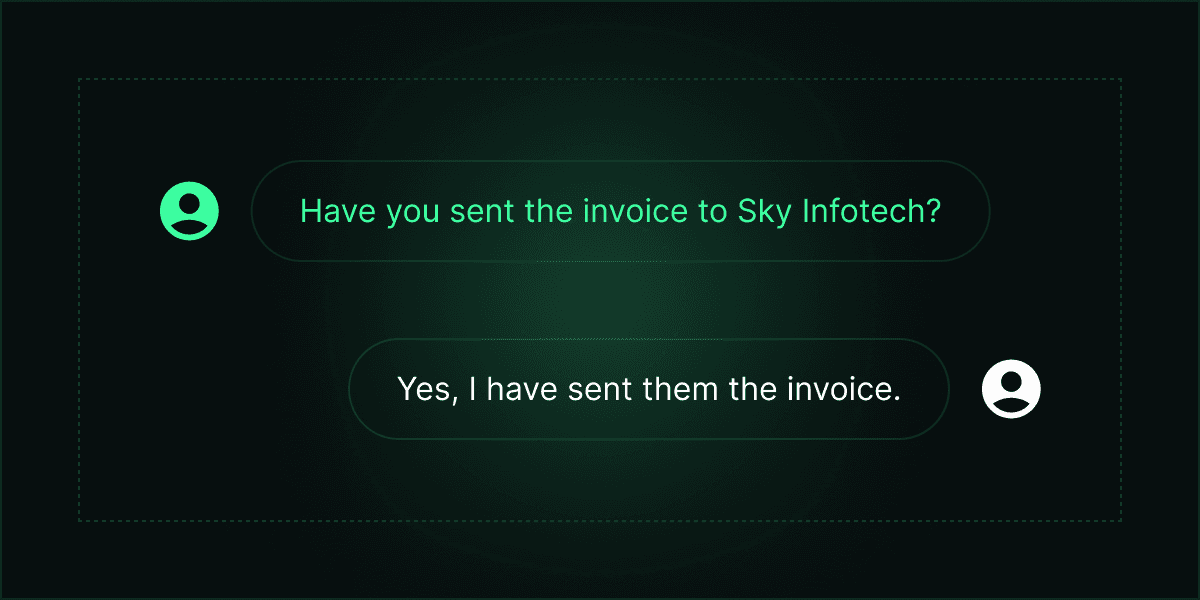 Have you sent the invoice to Sky Infotech?

Yes, I have sent them the invoice.