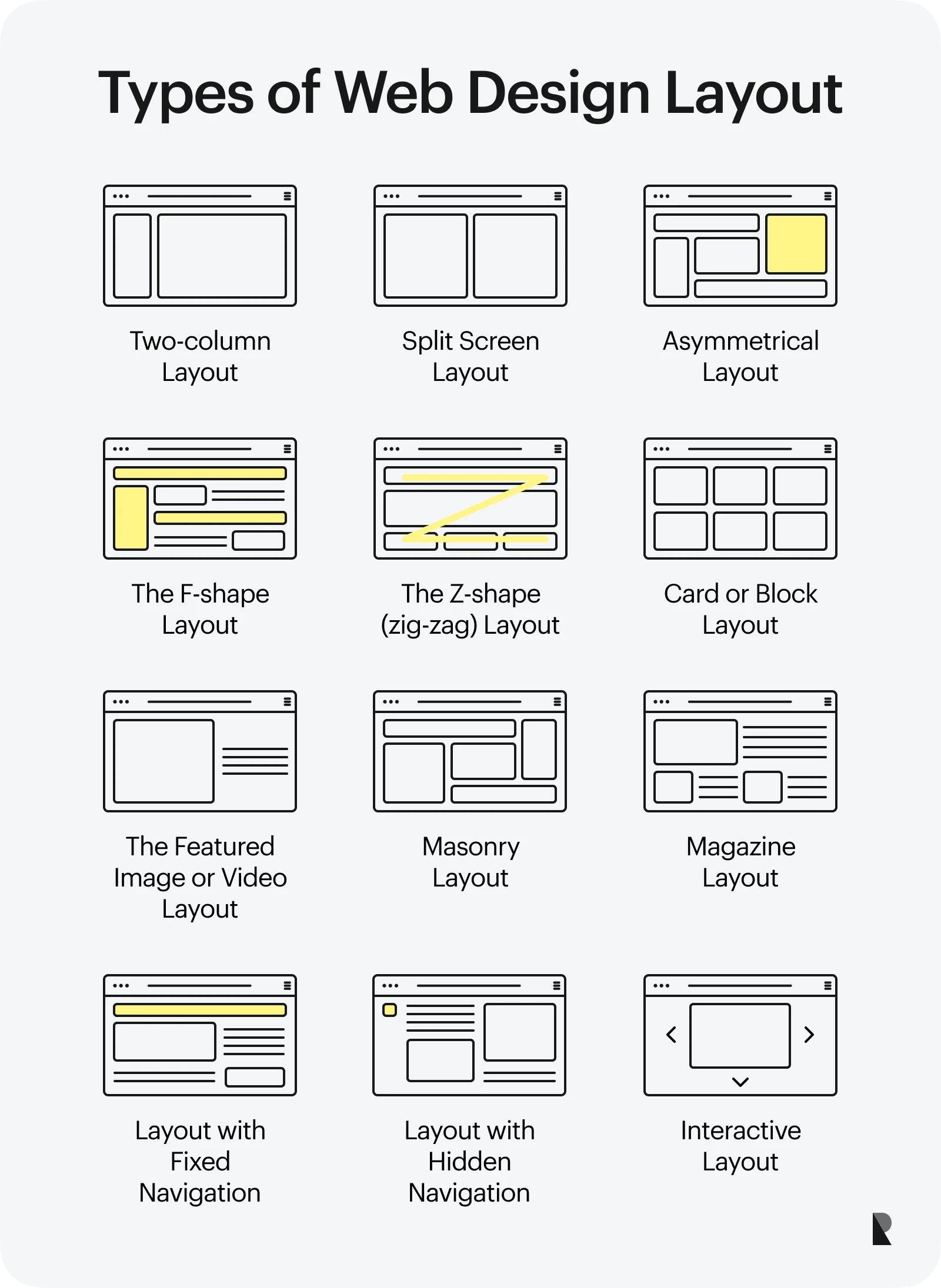 Types of Web Design Layout

Two-column Layout

Split Screen Layout

Asymmetrical Layout

The F-shape Layout

The Z-shape (zig-zag) Layout

Card or Block Layout

The Featured Image or Video Layout

Masonry Layout

Magazine Layout

Layout with Fixed Navigation

Layout with Hidden Navigation

Interactive Layout