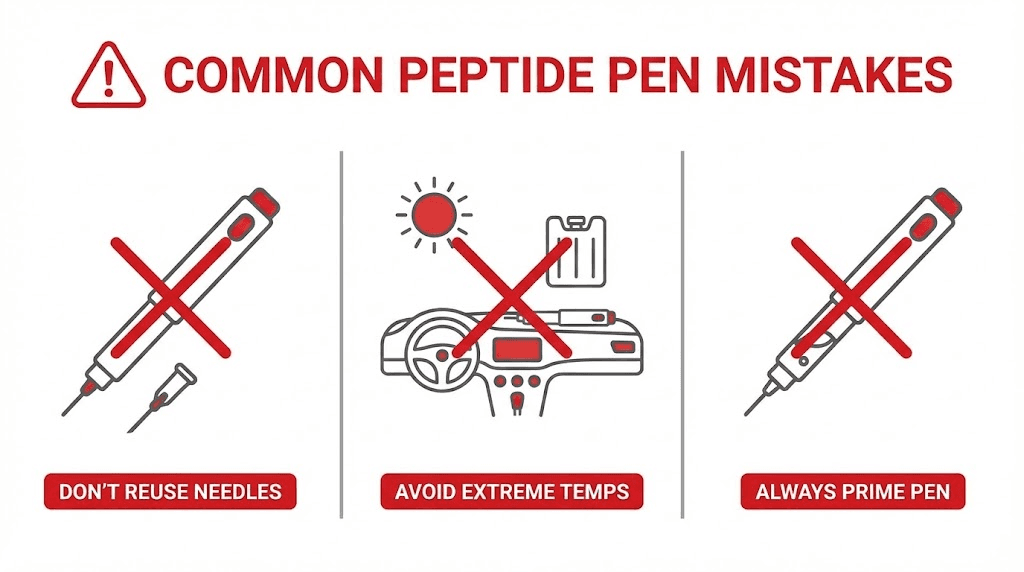 COMMON PEPTIDE PEN MISTAKES

DON'T REUSE NEEDLES

AVOID EXTREME TEMPS

ALWAYS PRIME PEN