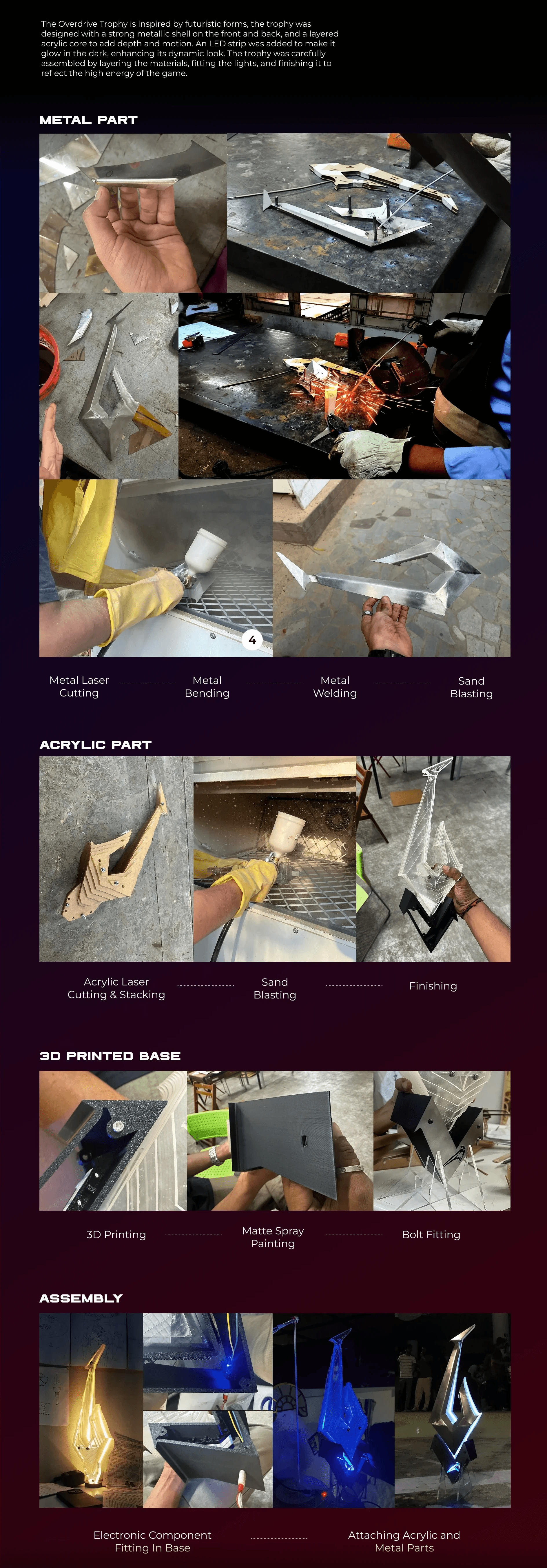 The Overdrive Trophy is inspired by futuristic forms, the trophy was designed with a strong metallic shell on the front and back, and a layered acrylic core to add depth and motion. An LED strip was added to make it glow in the dark, enhancing its dynamic look. The trophy was carefully assembled by layering the materials, fitting the lights, and finishing it to reflect the high energy of the game.

METAL PART

4

Metal Laser Cutting

Metal Bending

Metal Welding

Sand Blasting

ACRYLIC PART

Acrylic Laser Cutting & Stacking

Sand Blasting

Finishing

3D PRINTED BASE

3D Printing

Matte Spray Painting

Bolt Fitting

ASSEMBLY

Electronic Component Fitting In Base

Attaching Acrylic and Metal Parts