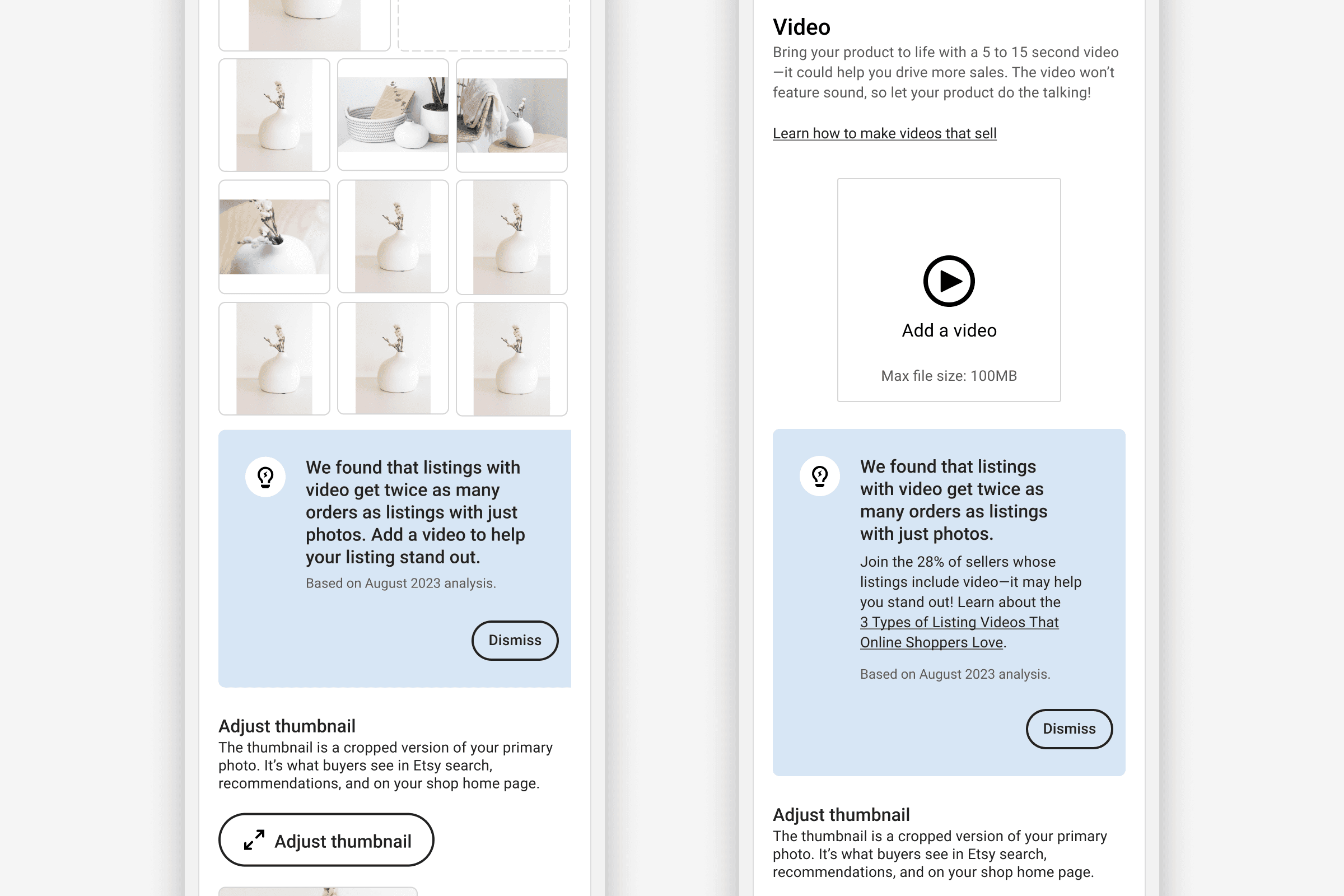 We found that listings with video get twice as many orders as listings with just photos. Add a video to help your listing stand out.

Based on August 2023 analysis.

Dismiss

Adjust thumbnail

The thumbnail is a cropped version of your primary photo. It's what buyers see in Etsy search, recommendations, and on your shop home page.

Adjust thumbnail

Video

Bring your product to life with a 5 to 15 second video—it could help you drive more sales. The video won't feature sound, so let your product do the talking!

Learn how to make videos that sell

Add a video

Max file size: 100MB

We found that listings with video get twice as many orders as listings with just photos.

Join the 28% of sellers whose listings include video—it may help you stand out! Learn about the 3 Types of Listing Videos That Online Shoppers Love.

Based on August 2023 analysis.

Dismiss

Adjust thumbnail

The thumbnail is a cropped version of your primary photo. It's what buyers see in Etsy search, recommendations, and on your shop home page.