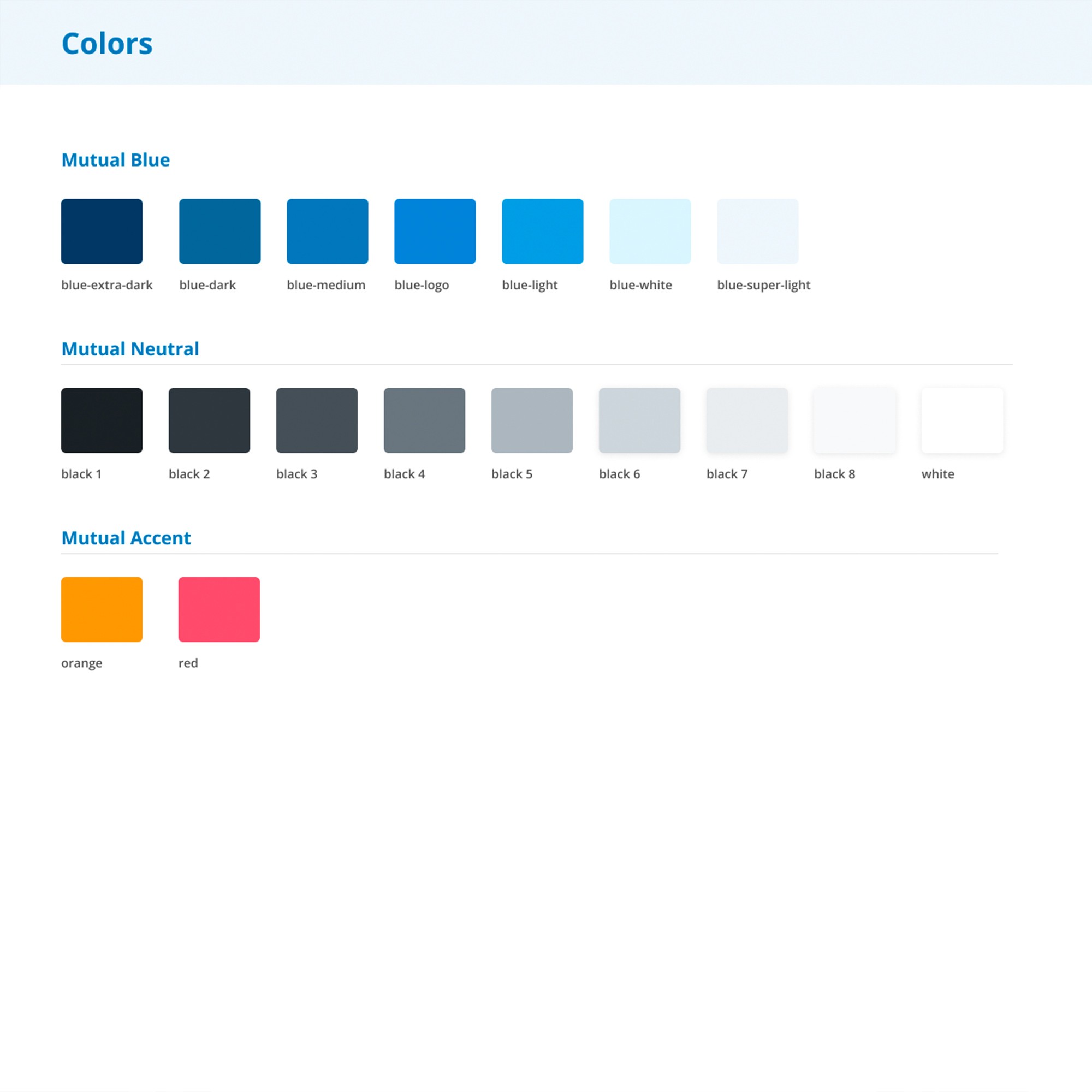 Colors

Mutual Blue

blue-extra-dark

blue-dark

blue-medium

blue-logo

blue-light

blue-white

blue-super-light

Mutual Neutral

black 1

black 2

black 3

black 4

black 5

black 6

black 7

black 8

white

Mutual Accent

orange

red