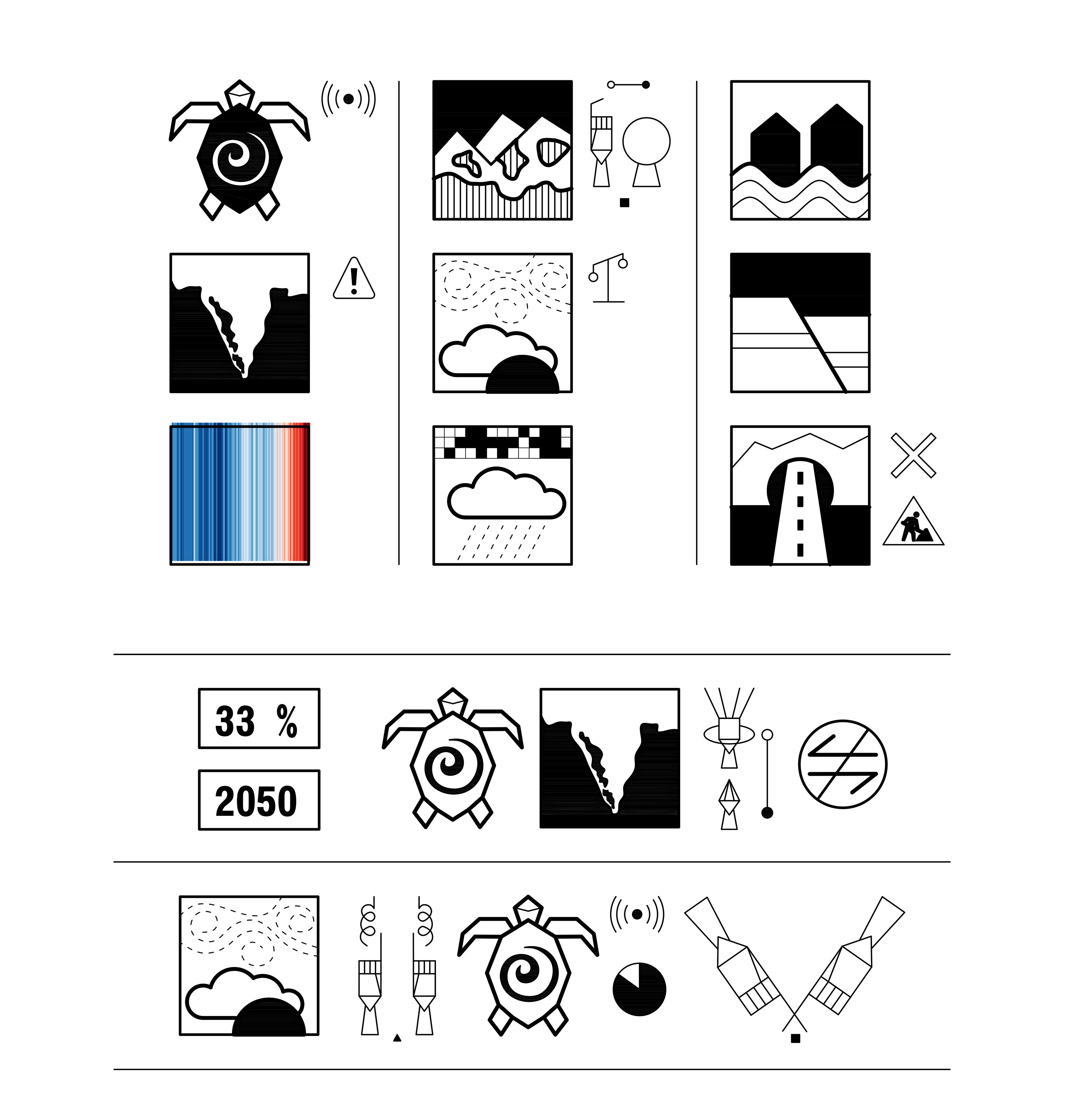 33 %

2050