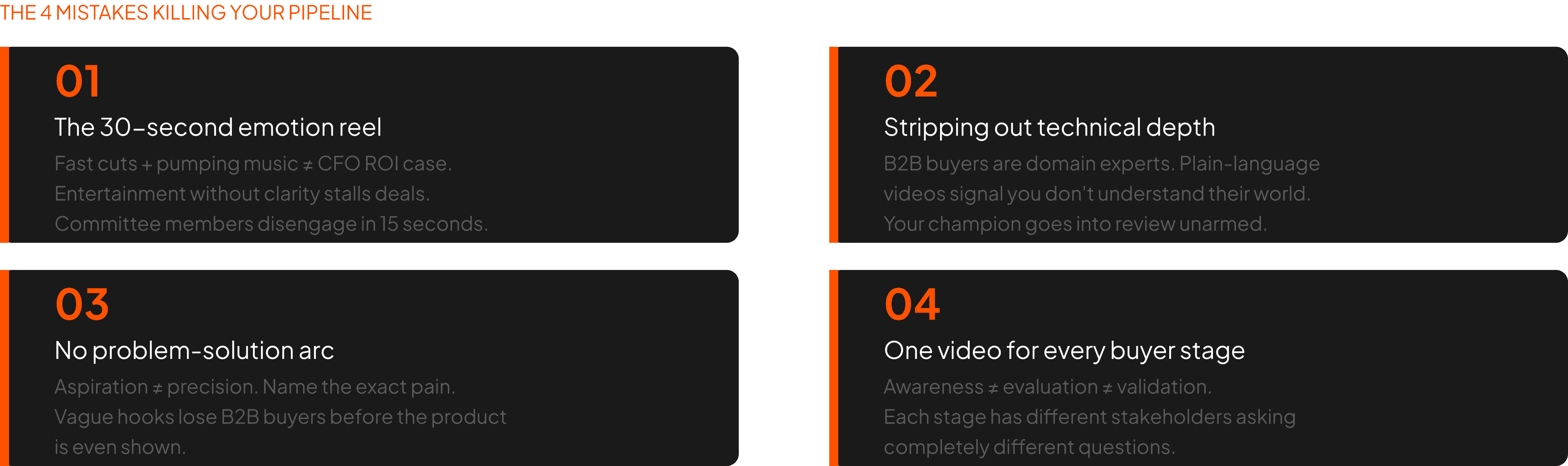 THE 4 MISTAKES KILLING YOUR PIPELINE

01

The 30-second emotion reel

Fast cuts + pumping music ≠ CFO ROI case. Entertainment without clarity stalls deals. Committee members disengage in 15 seconds.

02

Stripping out technical depth

B2B buyers are domain experts. Plain-language videos signal you don't understand their world. Your champion goes into review unarmed.

03

No problem-solution arc

Aspiration ≠ precision. Name the exact pain. Vague hooks lose B2B buyers before the product is even shown.

04

One video for every buyer stage

Awareness ≠ evaluation ≠ validation. Each stage has different stakeholders asking completely different questions.