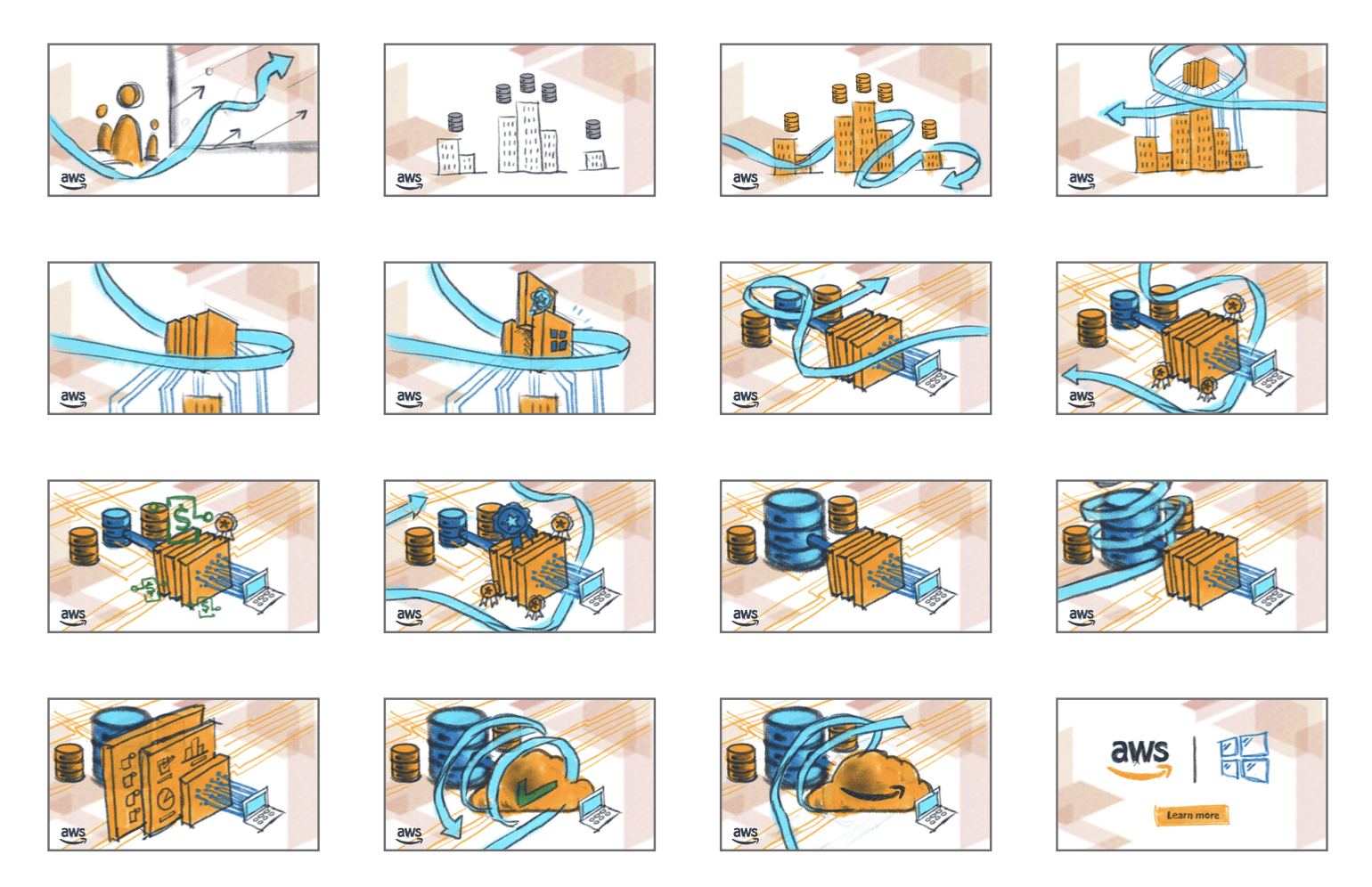 aws

aws

aws

aws

aws

aws

aws

aws

aws

aws

aws

aws

aws

aws

aws

aws

Learn more