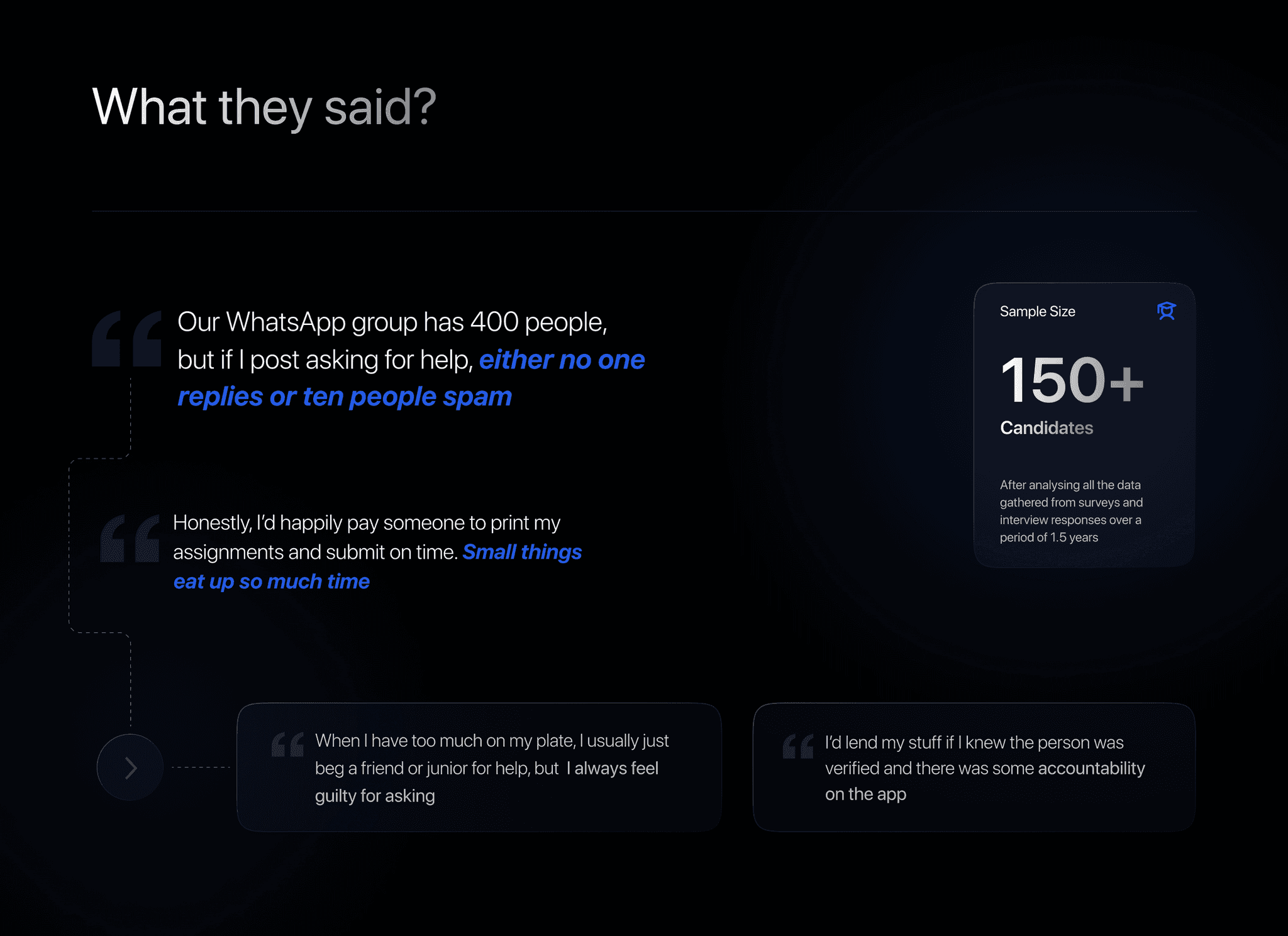 What they said?

Our WhatsApp group has 400 people, but if I post asking for help, either no one replies or ten people spam

Honestly, I'd happily pay someone to print my assignments and submit on time. Small things eat up so much time

Sample Size

150+

Candidates

After analysing all the data gathered from surveys and interview responses over a period of 1.5 years

When I have too much on my plate, I usually just beg a friend or junior for help, but I always feel guilty for asking

I'd lend my stuff if I knew the person was verified and there was some accountability on the app