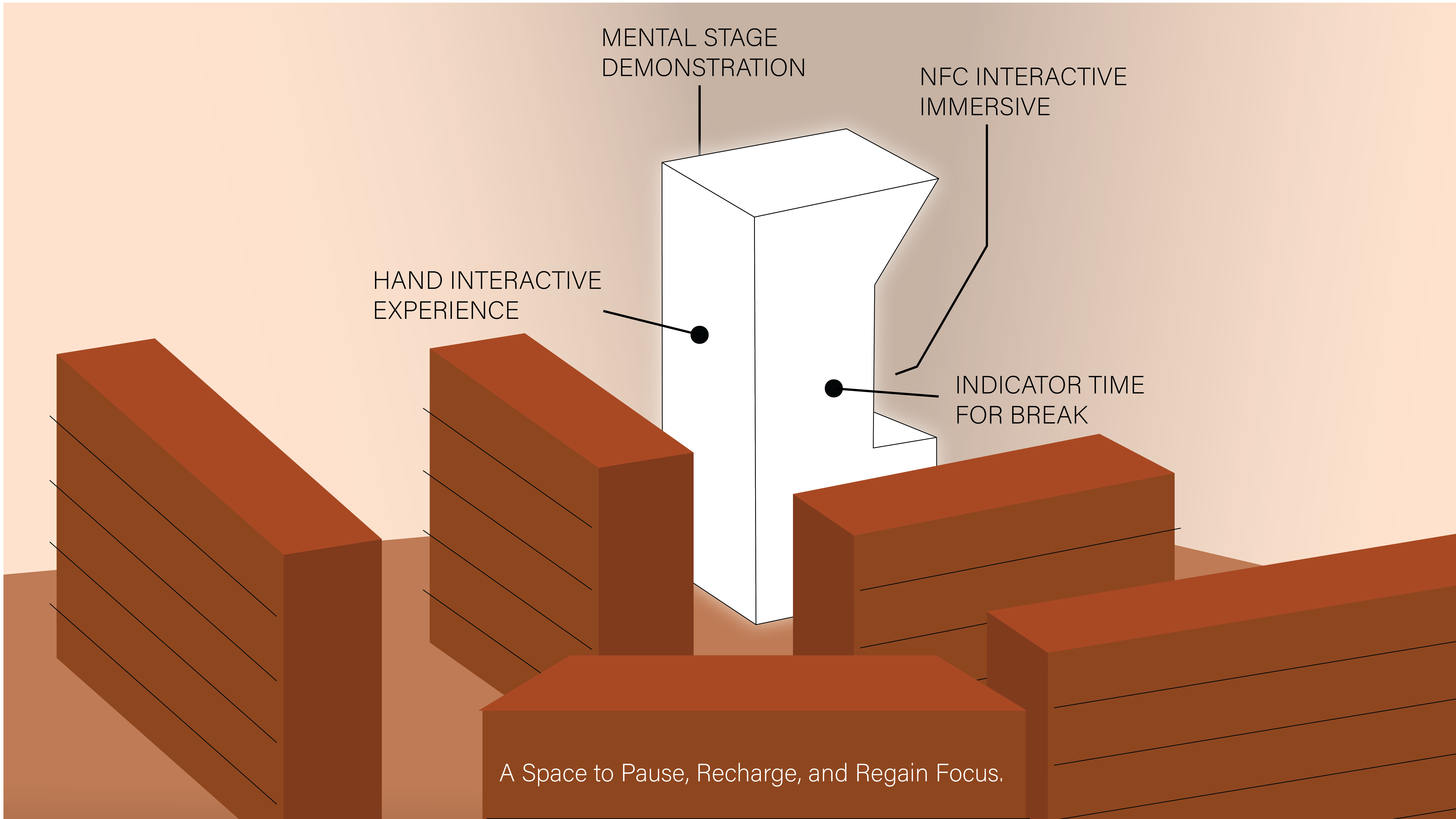 MENTAL STAGE DEMONSTRATION

NFC INTERACTIVE IMMERSIVE

HAND INTERACTIVE EXPERIENCE

INDICATOR TIME FOR BREAK

A Space to Pause, Recharge, and Regain Focus.