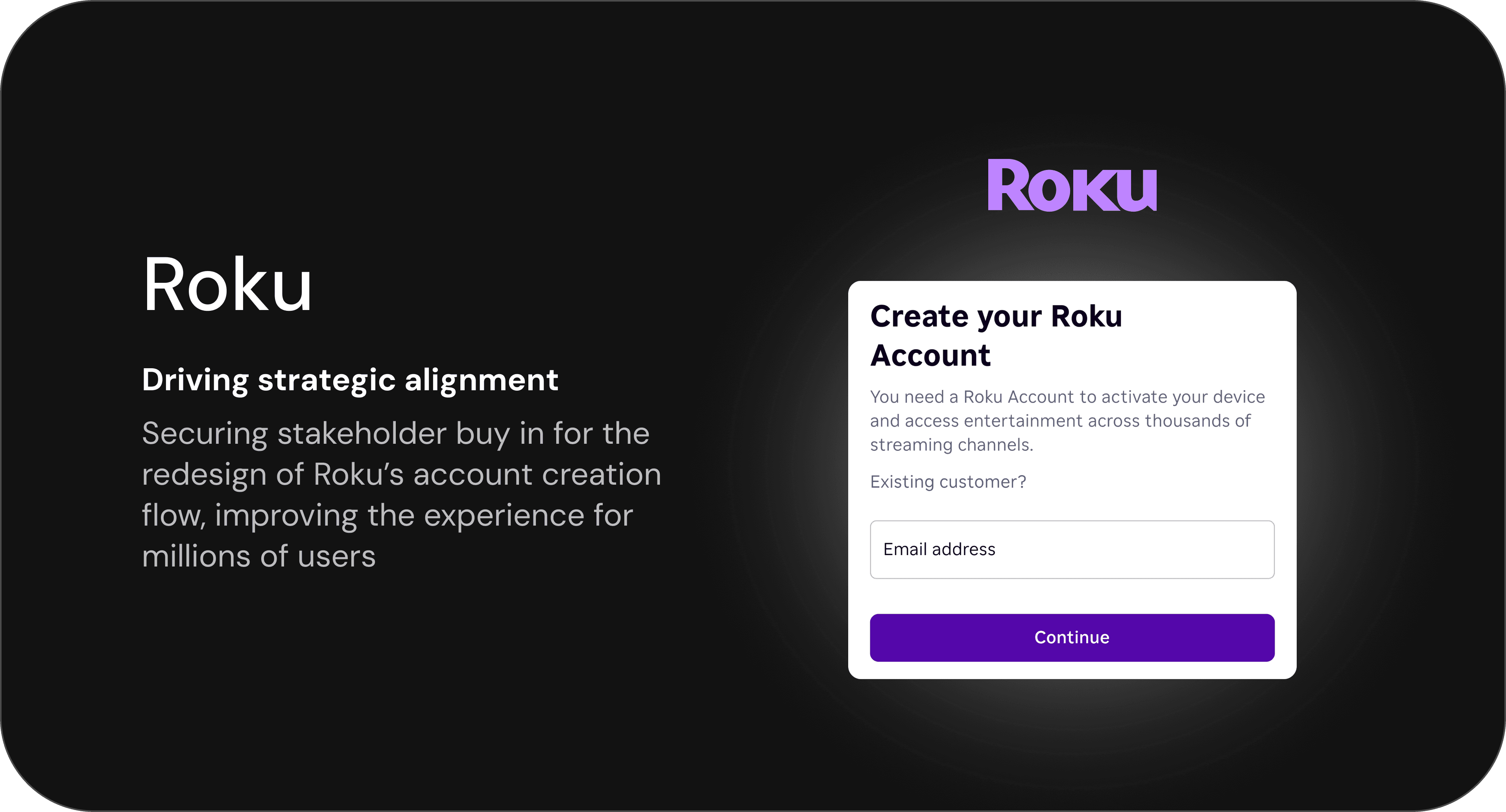 Roku

Driving strategic alignment

Securing stakeholder buy in for the redesign of Roku's account creation flow, improving the experience for millions of users

Roku

Create your Roku Account

You need a Roku Account to activate your device and access entertainment across thousands of streaming channels.

Existing customer?

Email address

Continue