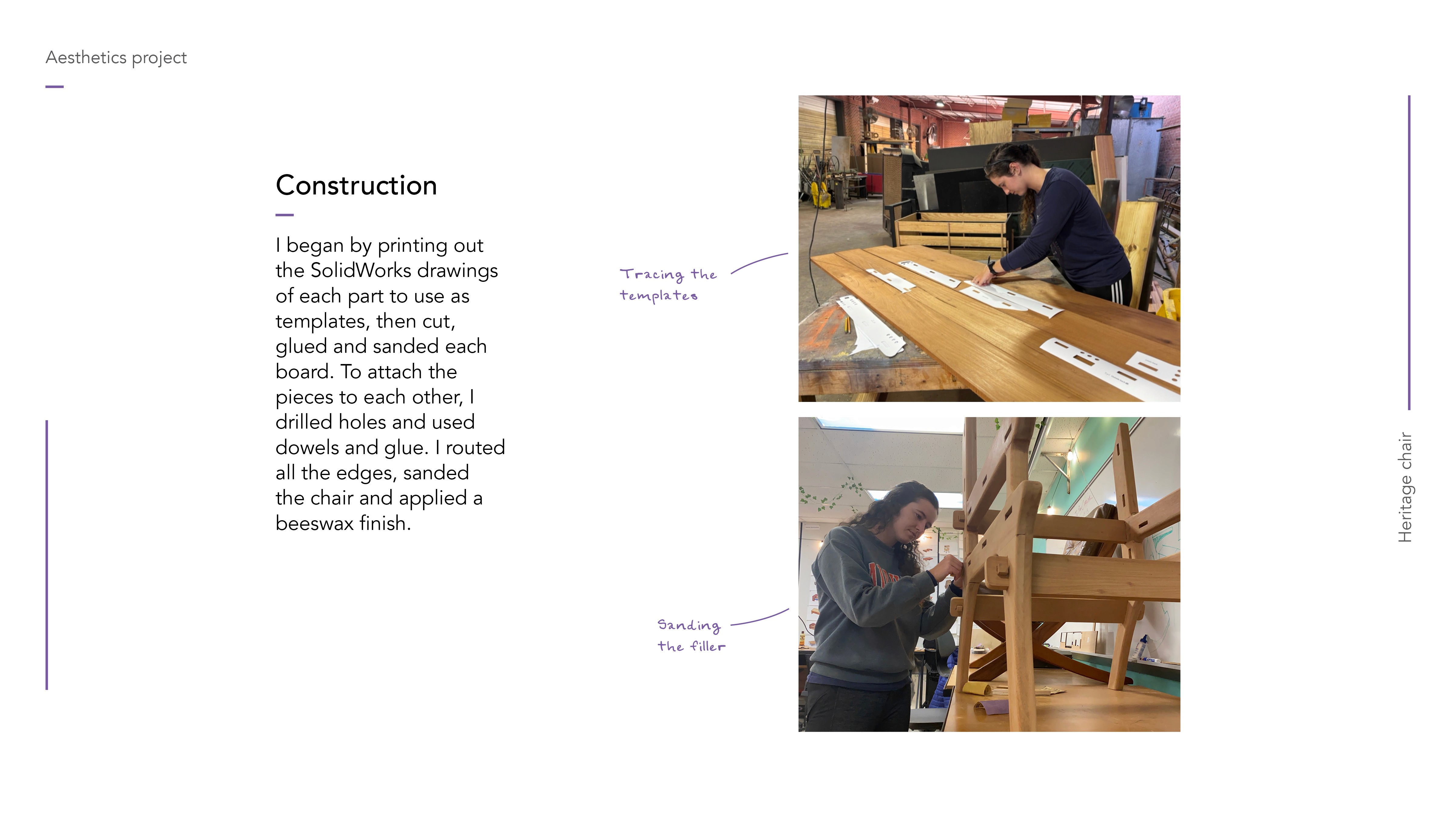 Aesthetics project

Construction

I began by printing out the SolidWorks drawings of each part to use as templates, then cut, glued and sanded each board. To attach the pieces to each other, I drilled holes and used dowels and glue. I routed all the edges, sanded the chair and applied a beeswax finish.

Tracing the templates

Sanding the filler

Heritage chair