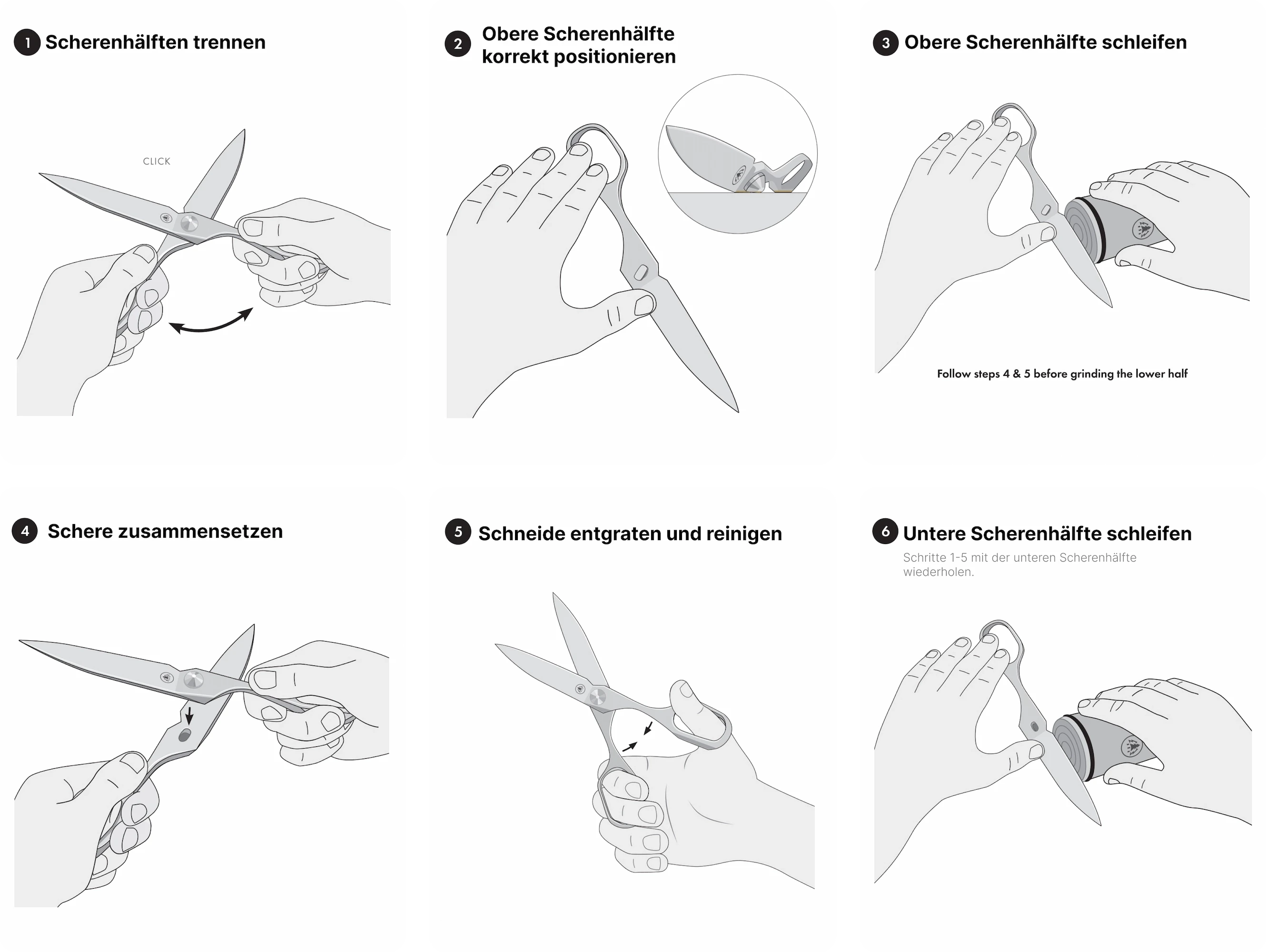 1 Scherenhälften trennen

CLICK

2 Obere Scherenhälfte korrekt positionieren

3 Obere Scherenhälfte schleifen

Follow steps 4 & 5 before grinding the lower half

4 Schere zusammensetzen

5 Schneide entgraten und reinigen

6 Untere Scherenhälfte schleifen

Schritte 1-5 mit der unteren Scherenhälfte wiederholen.