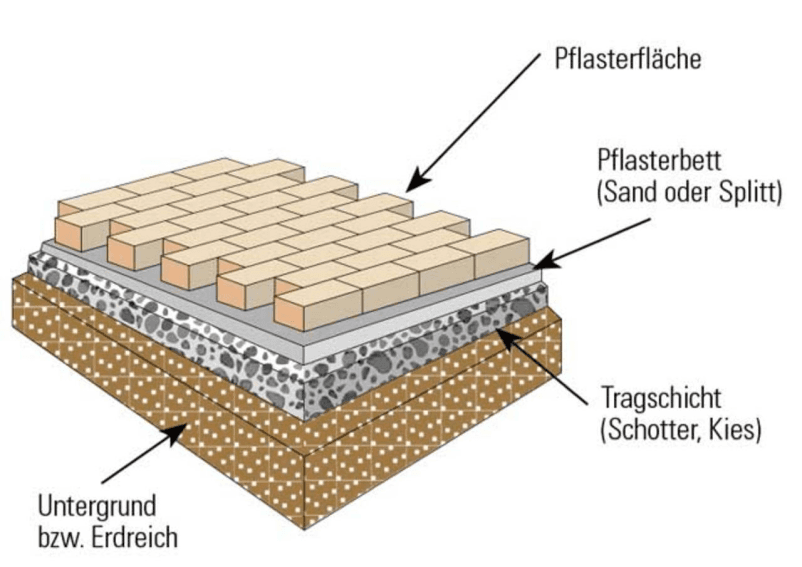 Pflasterfläche

Pflasterbett
(Sand oder Splitt)

Tragschicht
(Schotter, Kies)

Untergrund
bzw. Erdreich