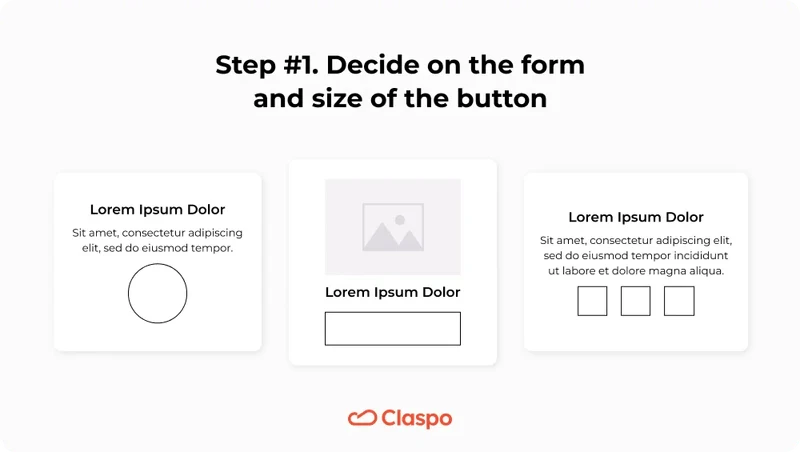 Step #1. Decide on the form and size of the button

Lorem Ipsum Dolor

Sit amet, consectetur adipiscing elit, sed do eiusmod tempor.

Lorem Ipsum Dolor

Lorem Ipsum Dolor

Sit amet, consectetur adipiscing elit, sed do eiusmod tempor incididunt ut labore et dolore magna aliqua.

Claspo